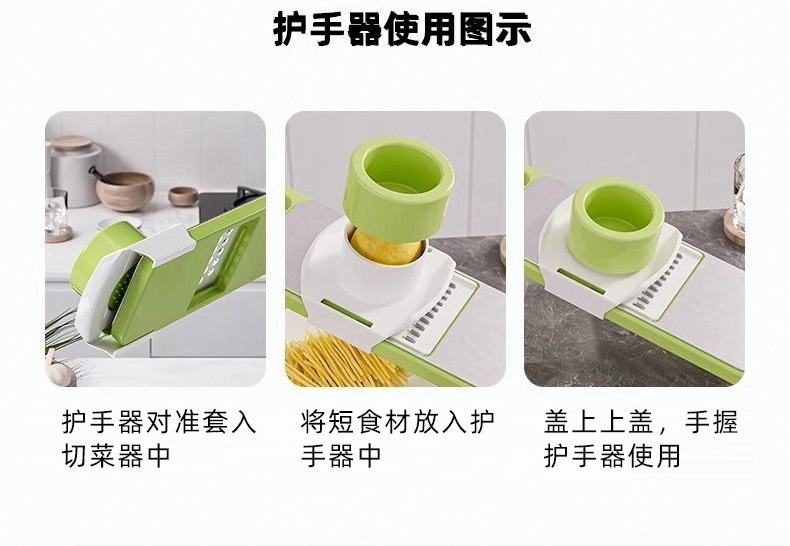 护手器使用图示

护手器对准套入切菜器中

将短食材放入护手器中

盖上上盖，手握护手器使用