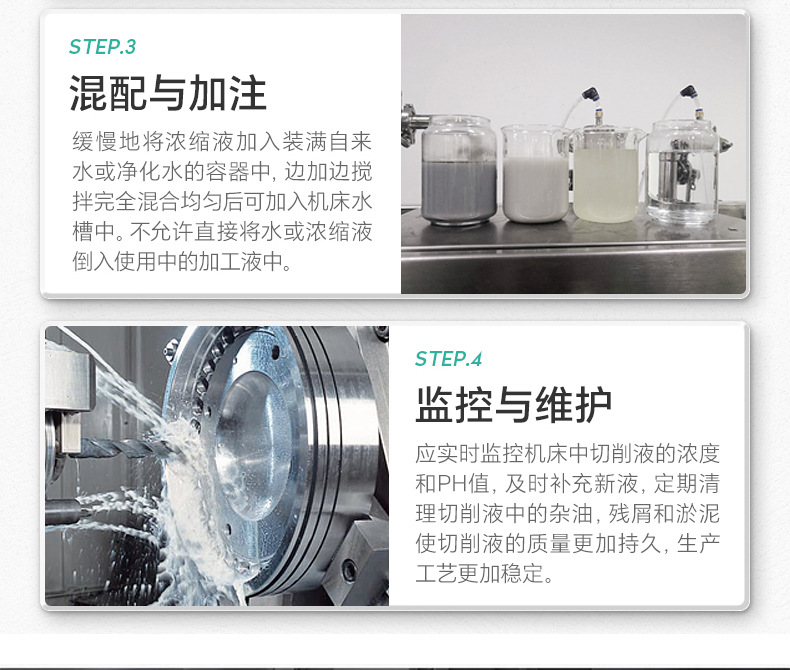 STEP.3

混配与加注

缓慢地将浓缩液加入装满自来水或净化水的容器中, 边加边搅拌完全混合均匀后可加入机床水槽中。不允许直接将水或浓缩液倒入使用中的加工液中。

STEP.4

监控与维护

应实时监控机床中切削液的浓度和PH值, 及时补充新液, 定期清理切削液中的杂油, 残屑和淤泥使切削液的质量更加持久, 生产工艺更加稳定。