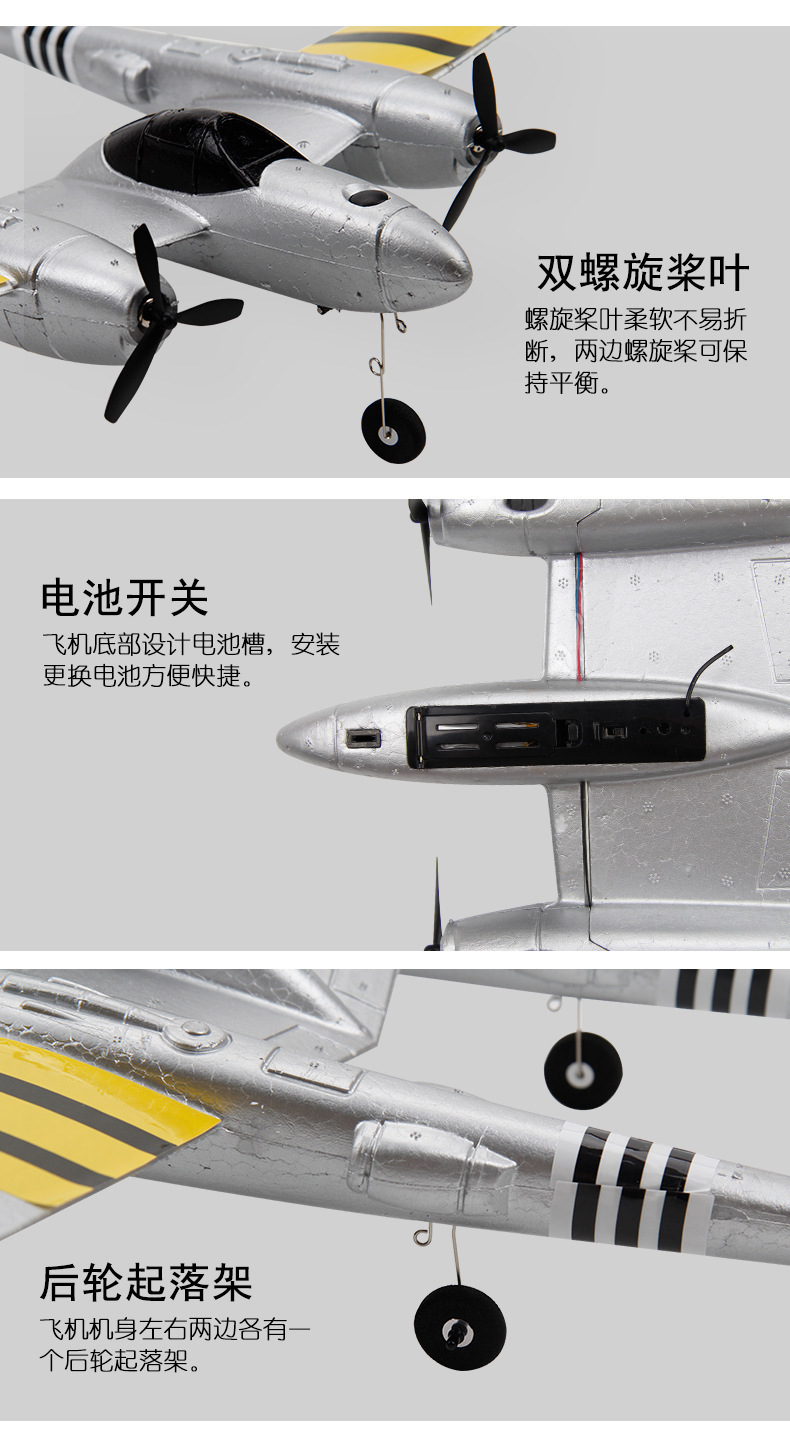 双螺旋桨叶

螺旋桨叶柔软不易折断，两边螺旋桨可保持平衡。

电池开关

飞机底部设计电池槽，安装更换电池方便快捷。

后轮起落架

飞机机身左右两边各有一个后轮起落架。