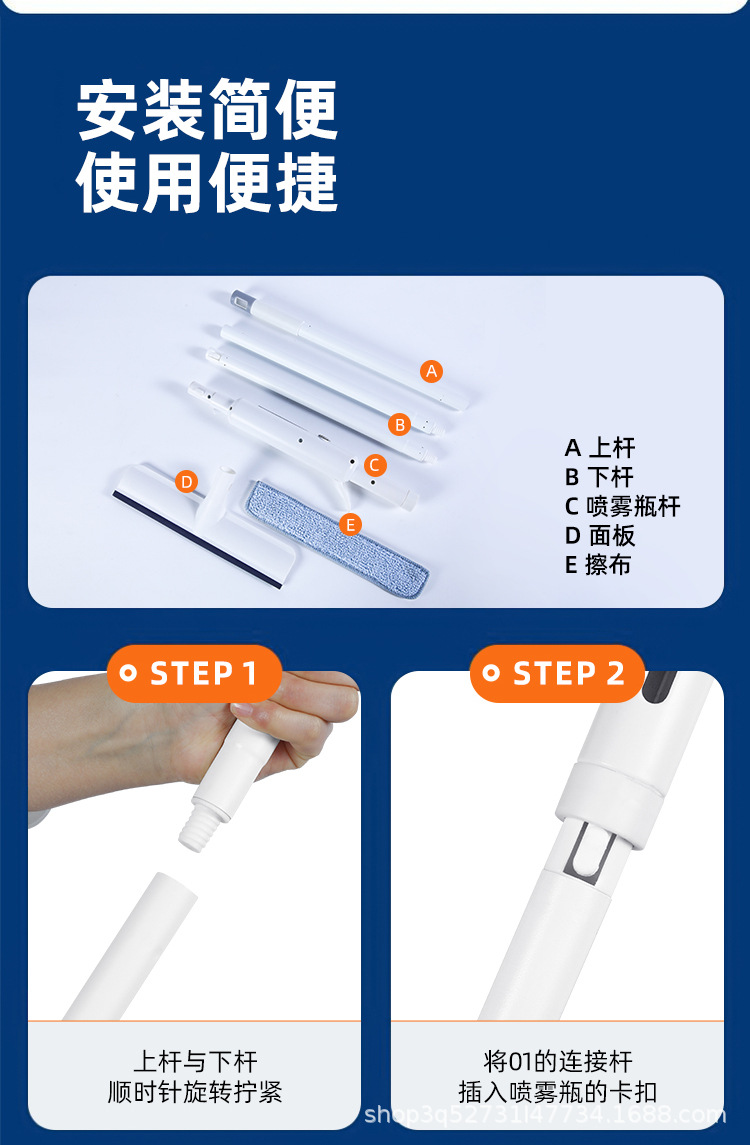 安装简便
使用便捷

A
B
C
D
E

A 上杆
B 下杆
C 喷雾瓶杆
D 面板
E 擦布

STEP 1

上杆与下杆
顺时针旋转拧紧

STEP 2

将01的连接杆
插入喷雾瓶的卡扣

shop3q52731l47734.1688.com