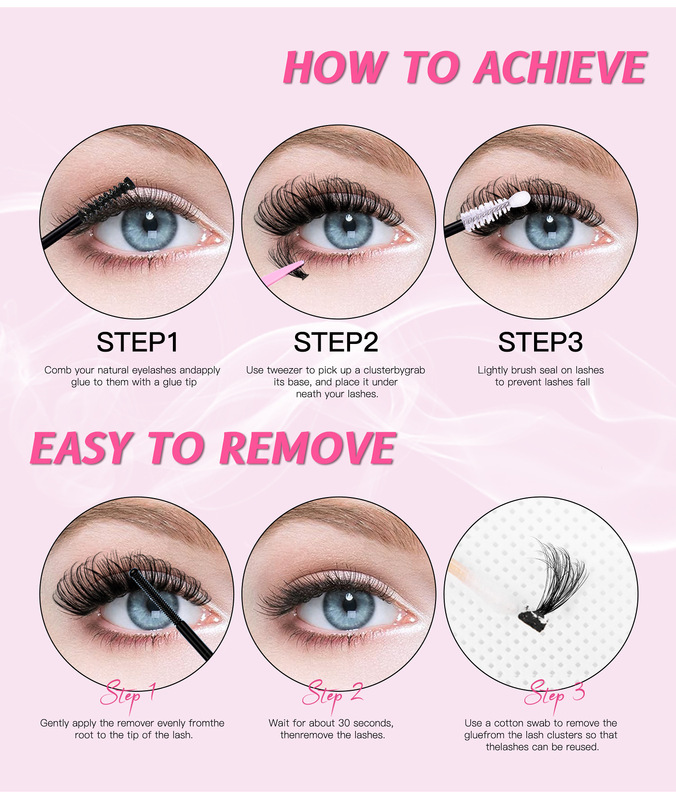 HOW TO ACHIEVE

STEP1

Comb your natural eyelashes andapply glue to them with a glue tip

STEP2

Use tweezer to pick up a clusterbygrab its base, and place it under neath your lashes.

STEP3

Lightly brush seal on lashes to prevent lashes fall

EASY TO REMOVE

Step 1

Gently apply the remover evenly fromthe root to the tip of the lash.

Step 2

Wait for about 30 seconds, thenremove the lashes.

Step 3

Use a cotton swab to remove the gluefrom the lash clusters so that thelashes can be reused.