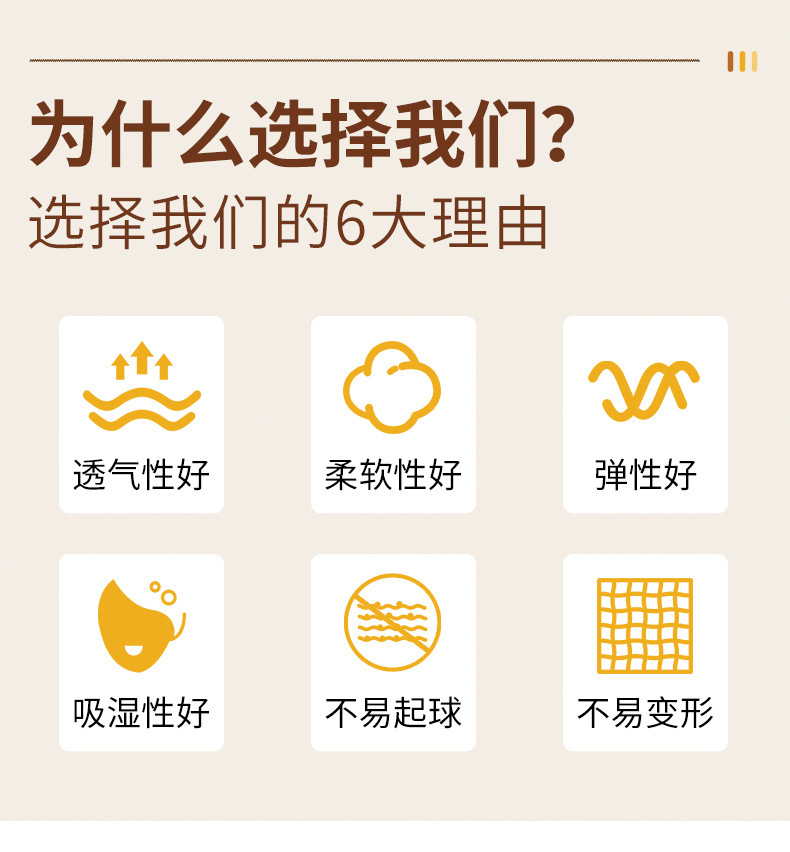 为什么选择我们?
选择我们的6大理由

透气性好

柔软性好

弹性好

吸湿性好

不易起球

不易变形