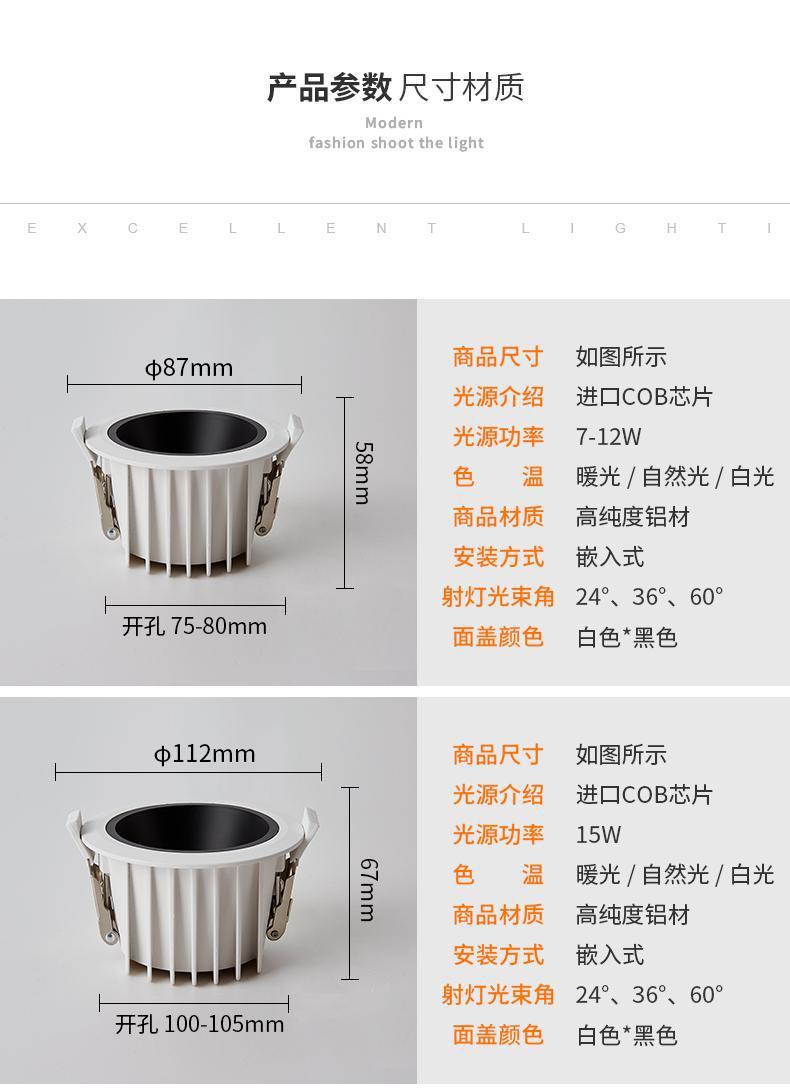 产品参数 尺寸材质

Modern
fashion shoot the light

E X C E L L E N T L I G H T I

ϕ87mm

58mm

开孔 75-80mm

| 商品尺寸 | 如图所示 |
|---|---|
| 光源介绍 | 进口COB芯片 |
| 光源功率 | 7-12W |
| 色　温 | 暖光 / 自然光 / 白光 |
| 商品材质 | 高纯度铝材 |
| 安装方式 | 嵌入式 |
| 射灯光束角 | 24°、36°、60° |
| 面盖颜色 | 白色*黑色 |

ϕ112mm

67mm

开孔 100-105mm

| 商品尺寸 | 如图所示 |
|---|---|
| 光源介绍 | 进口COB芯片 |
| 光源功率 | 15W |
| 色　温 | 暖光 / 自然光 / 白光 |
| 商品材质 | 高纯度铝材 |
| 安装方式 | 嵌入式 |
| 射灯光束角 | 24°、36°、60° |
| 面盖颜色 | 白色*黑色 |