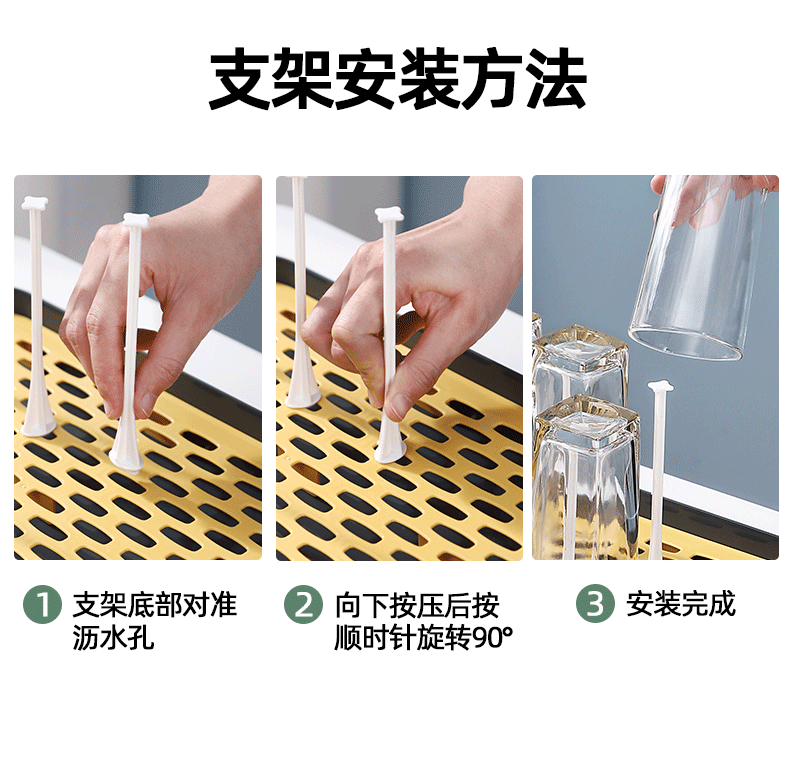 支架安装方法

1 支架底部对准沥水孔

2 向下按压后按顺时针旋转90°

3 安装完成