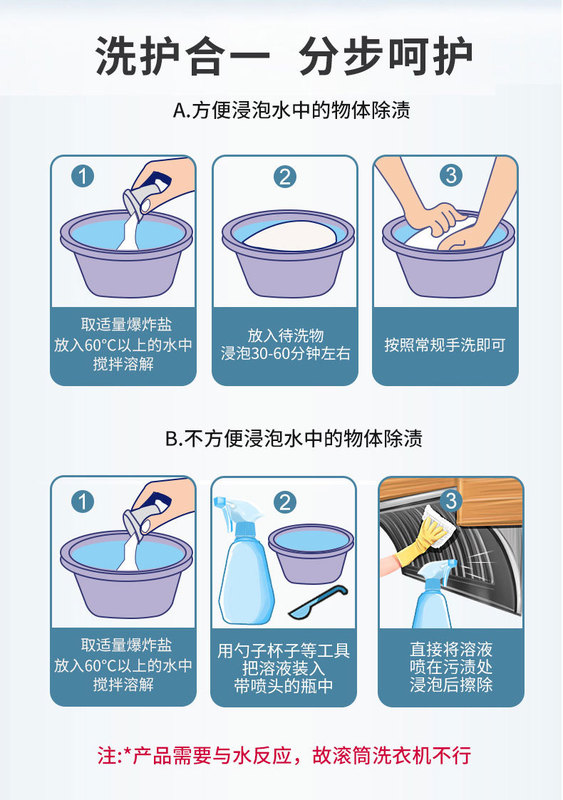 洗护合一 分步呵护

A.方便浸泡水中的物体除渍

1
取适量爆炸盐
放入60°C以上的水中
搅拌溶解

2
放入待洗物
浸泡30-60分钟左右

3
按照常规手洗即可

B.不方便浸泡水中的物体除渍

1
取适量爆炸盐
放入60°C以上的水中
搅拌溶解

2
用勺子杯子等工具
把溶液装入
带喷头的瓶中

3
直接将溶液
喷在污渍处
浸泡后擦除

注:*产品需要与水反应，故滚筒洗衣机不行