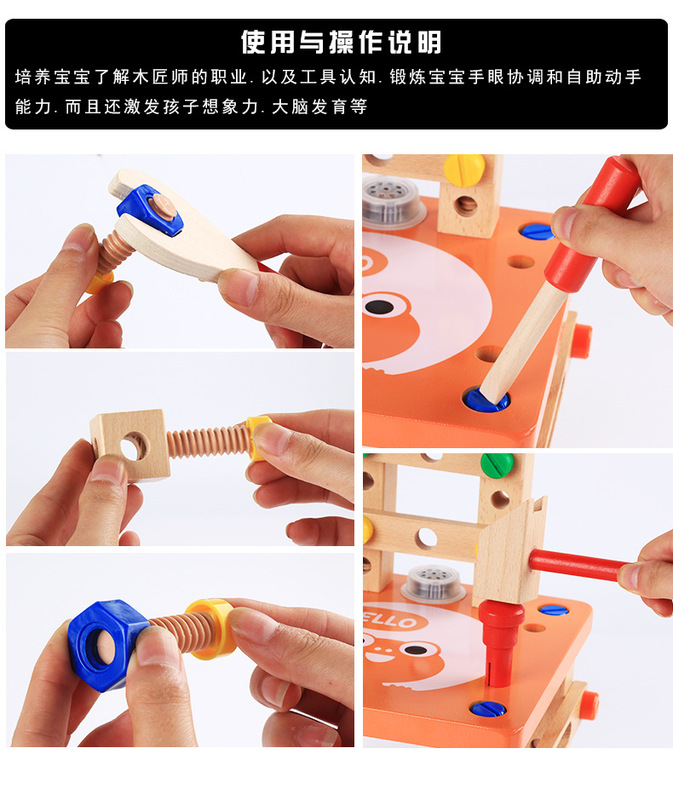 使用与操作说明

培养宝宝了解木匠师的职业. 以及工具认知. 锻炼宝宝手眼协调和自助动手能力. 而且还激发孩子想象力. 大脑发育等

ELLO