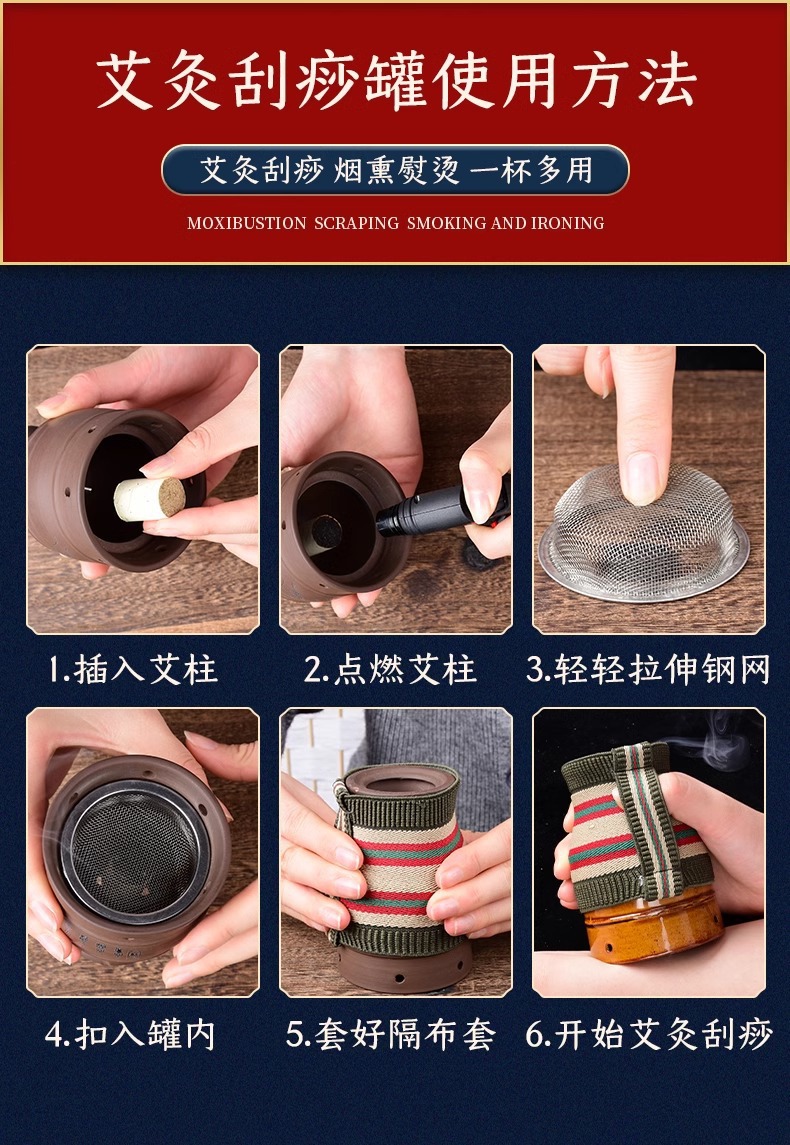 艾灸刮痧罐使用方法

艾灸刮痧 烟熏熨烫 一杯多用

MOXIBUSTION SCRAPING SMOKING AND IRONING

1.插入艾柱

2.点燃艾柱

3.轻轻拉伸钢网

4.扣入罐内

5.套好隔布套

6.开始艾灸刮痧