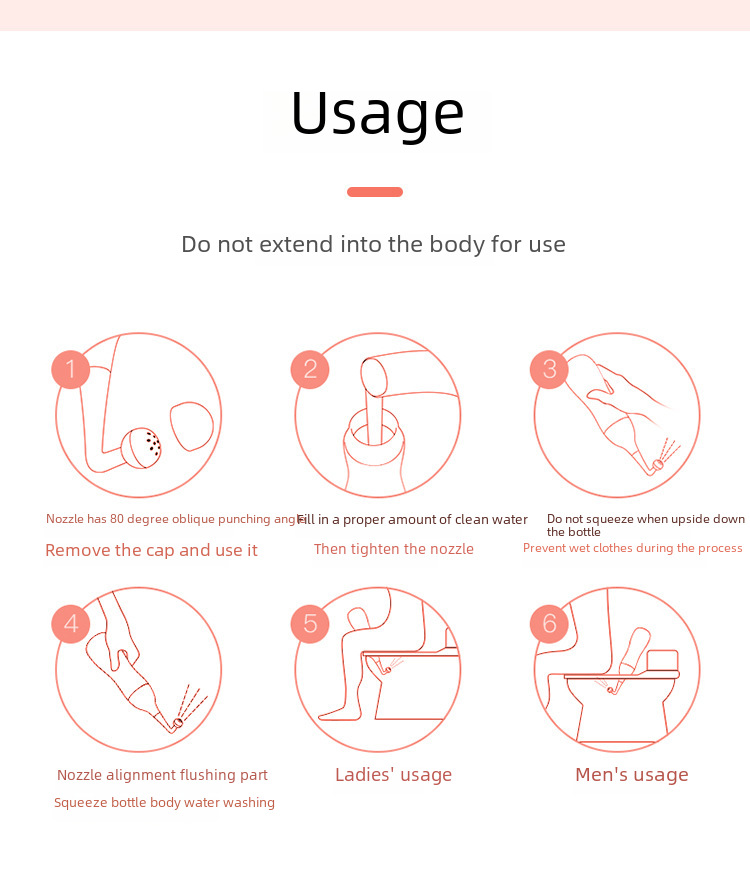 Usage

Do not extend into the body for use

1

Nozzle has 80 degree oblique punching angle

Remove the cap and use it

2

Fill in a proper amount of clean water

Then tighten the nozzle

3

Do not squeeze when upside down the bottle

Prevent wet clothes during the process

4

Nozzle alignment flushing part

Squeeze bottle body water washing

5

Ladies' usage

6

Men's usage