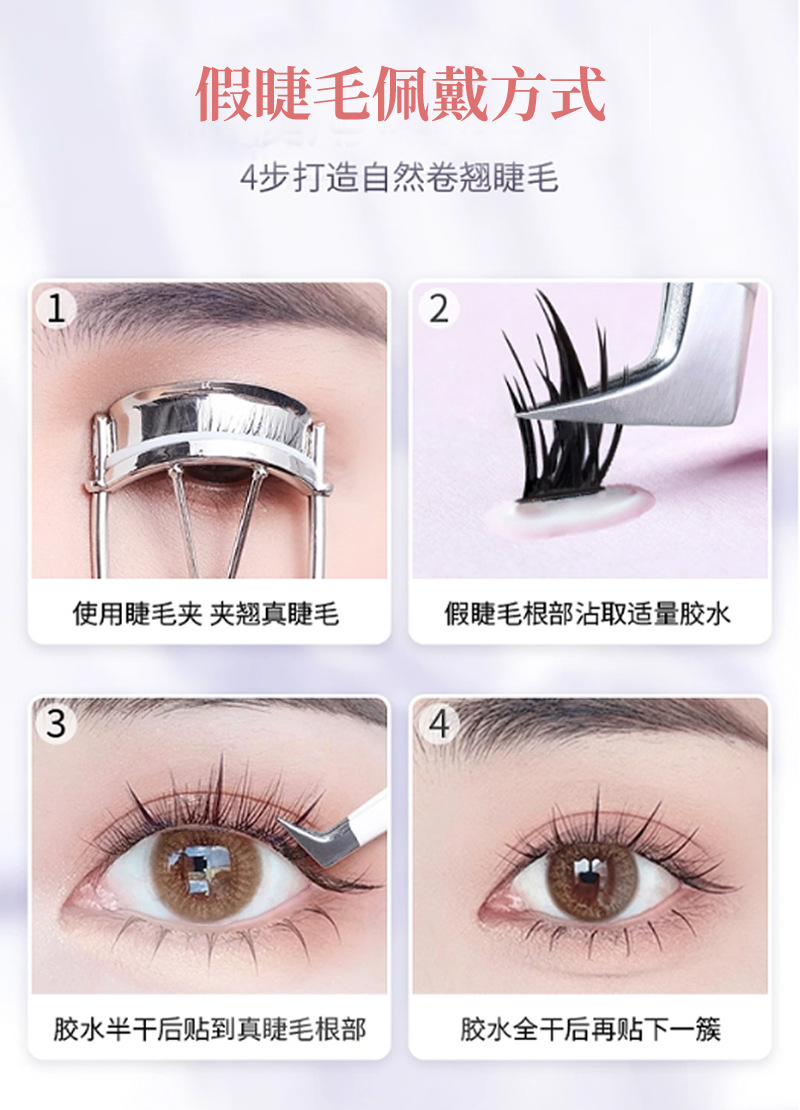 假睫毛佩戴方式

4步打造自然卷翘睫毛

1
使用睫毛夹 夹翘真睫毛

2
假睫毛根部沾取适量胶水

3
胶水半干后贴到真睫毛根部

4
胶水全干后再贴下一簇