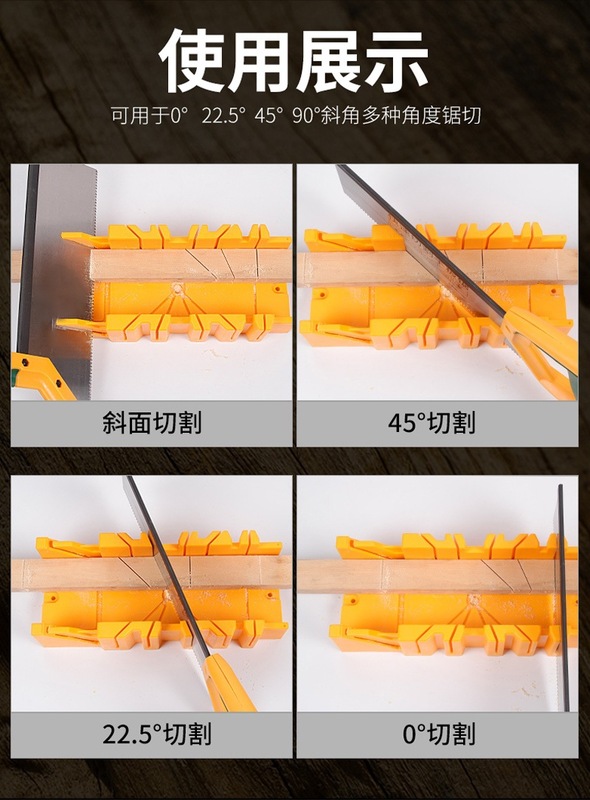 使用展示

可用于0° 22.5° 45° 90°斜角多种角度锯切

斜面切割

45°切割

22.5°切割

0°切割