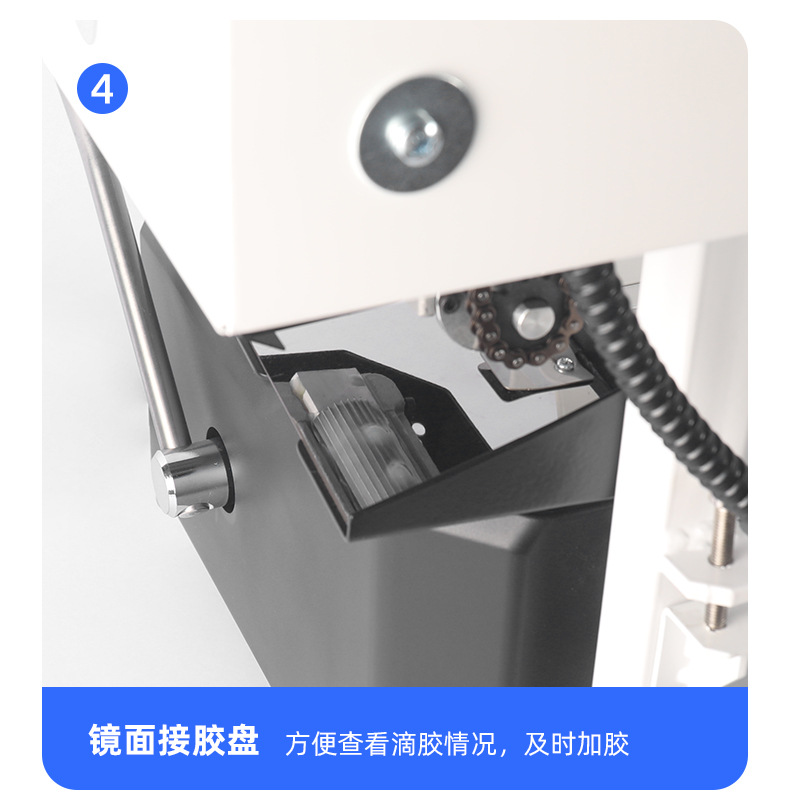 4

镜面接胶盘 方便查看滴胶情况，及时加胶