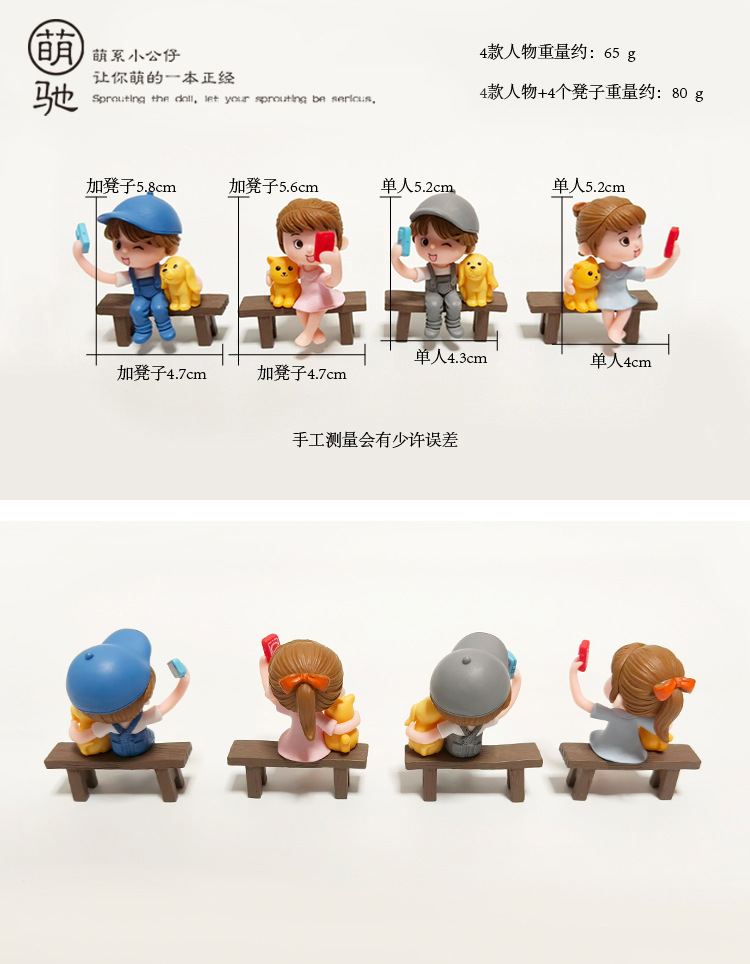 萌驰

萌系小公仔
让你萌的一本正经
Sprouting the doll, let your sprouting be serious.

4款人物重量约：65 g

4款人物+4个凳子重量约：80 g

加凳子5.8cm

加凳子5.6cm

单人5.2cm

单人5.2cm

加凳子4.7cm

加凳子4.7cm

单人4.3cm

单人4cm

手工测量会有少许误差