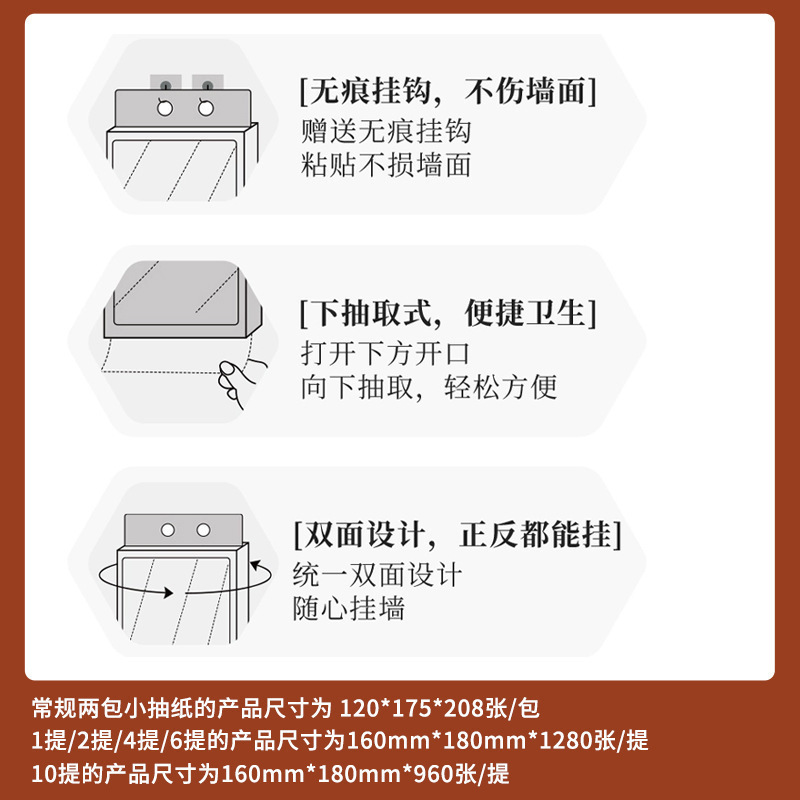 [无痕挂钩，不伤墙面]
赠送无痕挂钩
粘贴不损墙面

[下抽取式，便捷卫生]
打开下方开口
向下抽取，轻松方便

[双面设计，正反都能挂]
统一双面设计
随心挂墙

常规两包小抽纸的产品尺寸为 120*175*208张/包
1提/2提/4提/6提的产品尺寸为160mm*180mm*1280张/提
10提的产品尺寸为160mm*180mm*960张/提