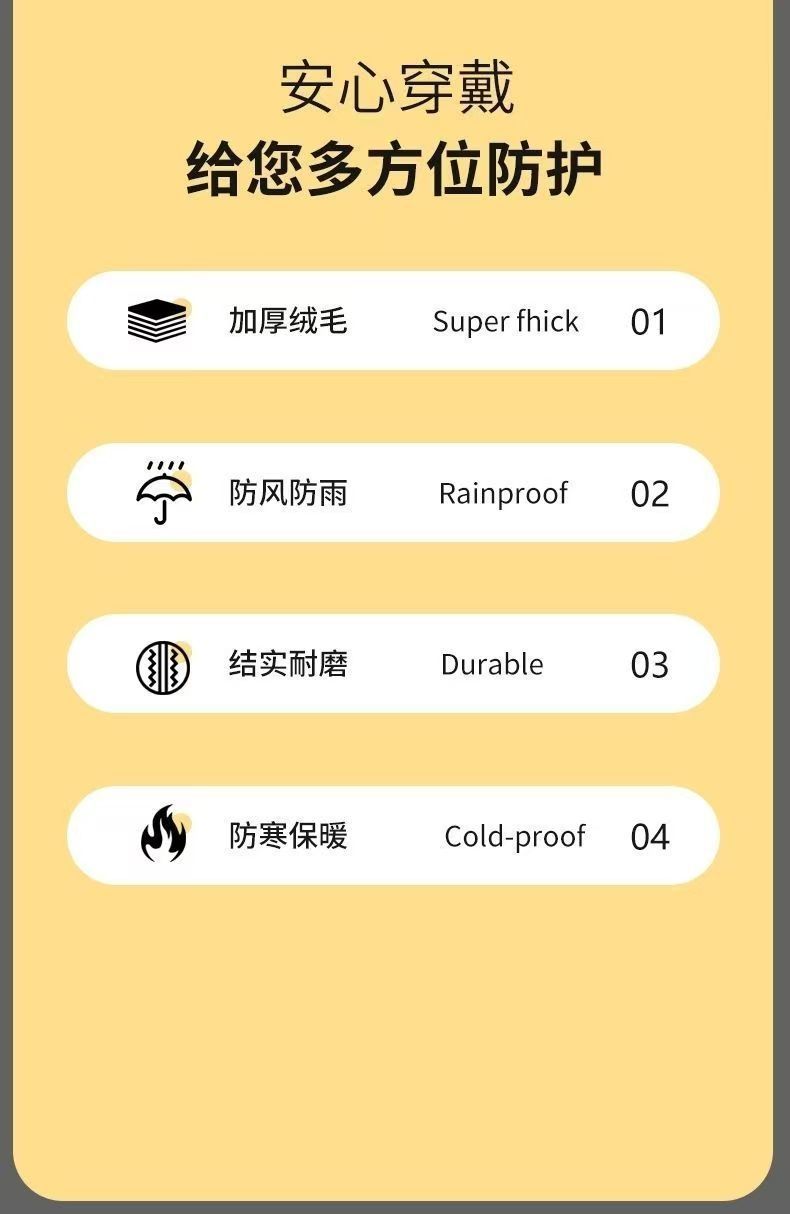 安心穿戴
给您多方位防护

加厚绒毛 Super fhick 01

防风防雨 Rainproof 02

结实耐磨 Durable 03

防寒保暖 Cold-proof 04