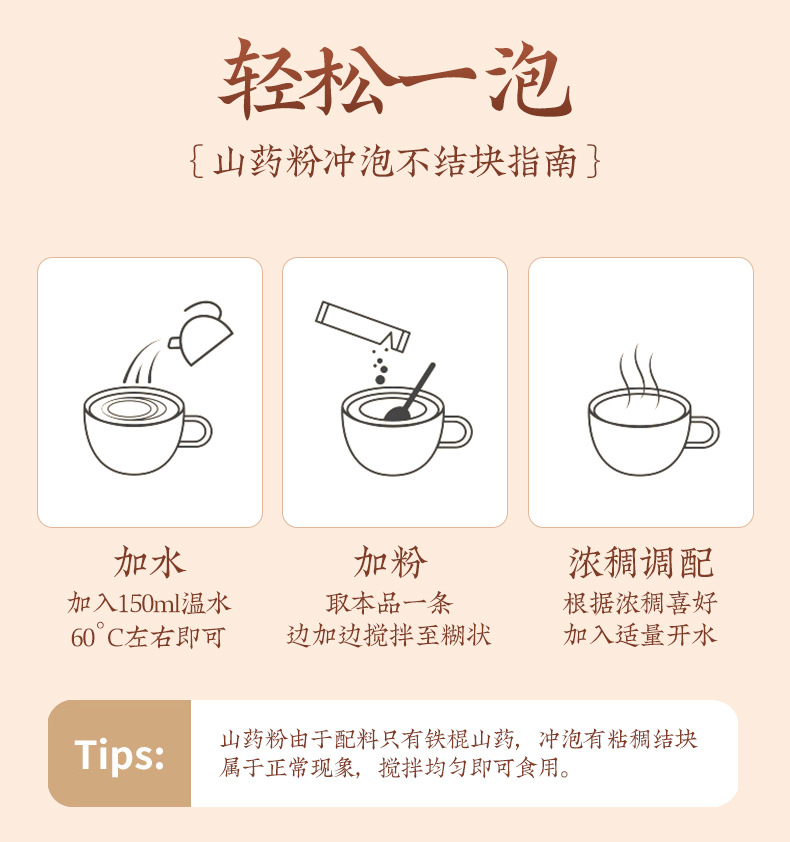 轻松一泡

{山药粉冲泡不结块指南}

加水

加入150ml温水
60°C左右即可

加粉

取本品一条
边加边搅拌至糊状

浓稠调配

根据浓稠喜好
加入适量开水

Tips:

山药粉由于配料只有铁棍山药，冲泡有粘稠结块属于正常现象，搅拌均匀即可食用。