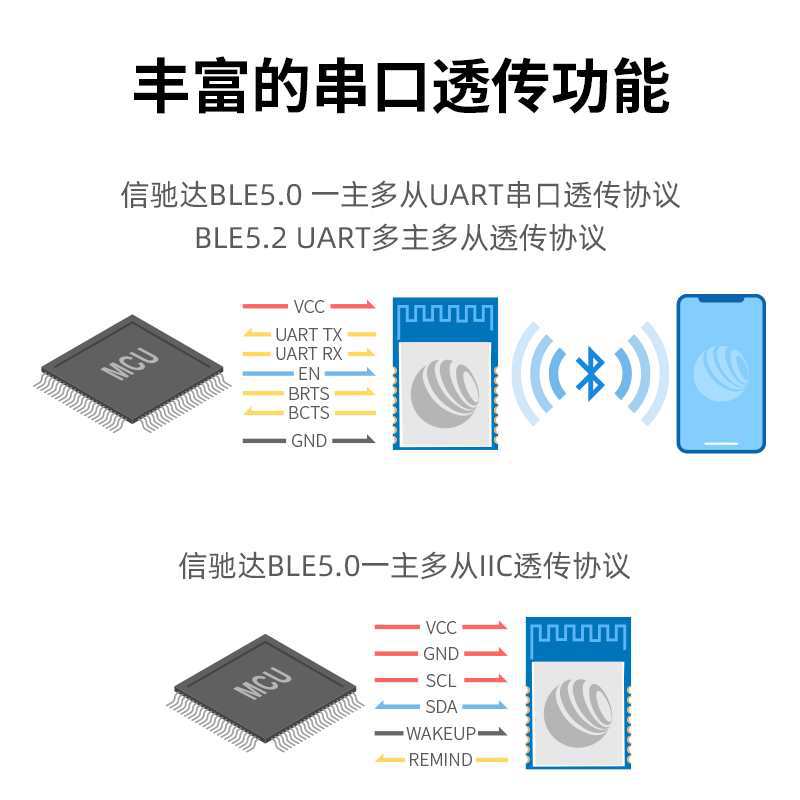 丰富的串口透传功能

信驰达BLE5.0 一主多从UART串口透传协议
BLE5.2 UART多主多从透传协议

MCU

VCC
UART TX
UART RX
EN
BRTS
BCTS
GND

信驰达BLE5.0一主多从IIC透传协议

MCU

VCC
GND
SCL
SDA
WAKEUP
REMIND