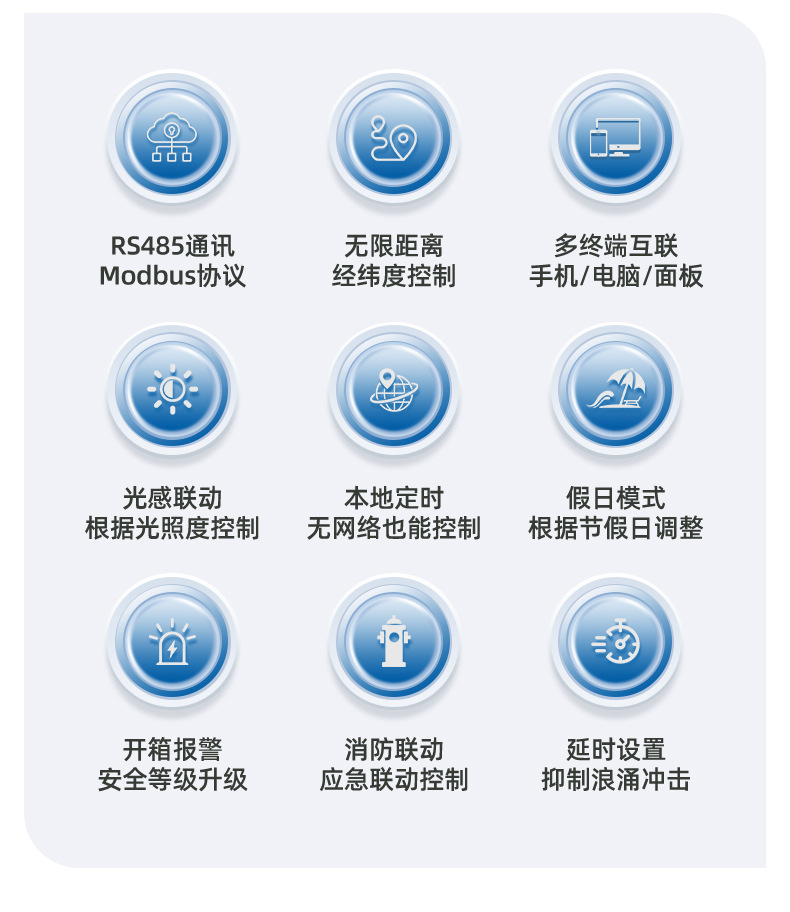 RS485通讯
Modbus协议

无限距离
经纬度控制

多终端互联
手机/电脑/面板

光感联动
根据光照度控制

本地定时
无网络也能控制

假日模式
根据节假日调整

开箱报警
安全等级升级

消防联动
应急联动控制

延时设置
抑制浪涌冲击