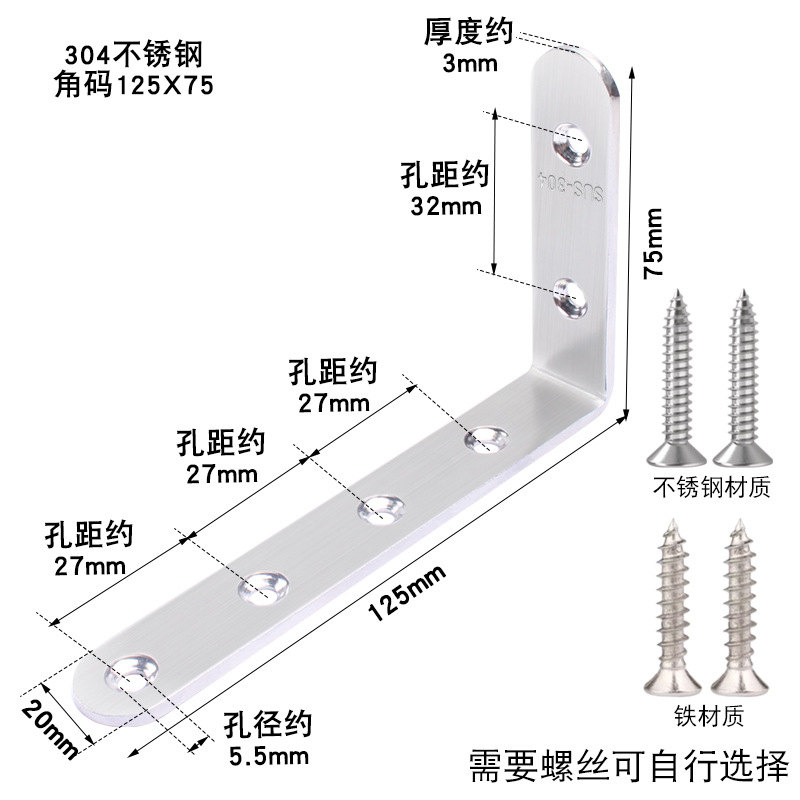 304不锈钢
角码125X75

厚度约
3mm

孔距约
32mm

SUS-304

75mm

孔距约
27mm

孔距约
27mm

孔距约
27mm

125mm

20mm

孔径约
5.5mm

不锈钢材质

铁材质

需要螺丝可自行选择