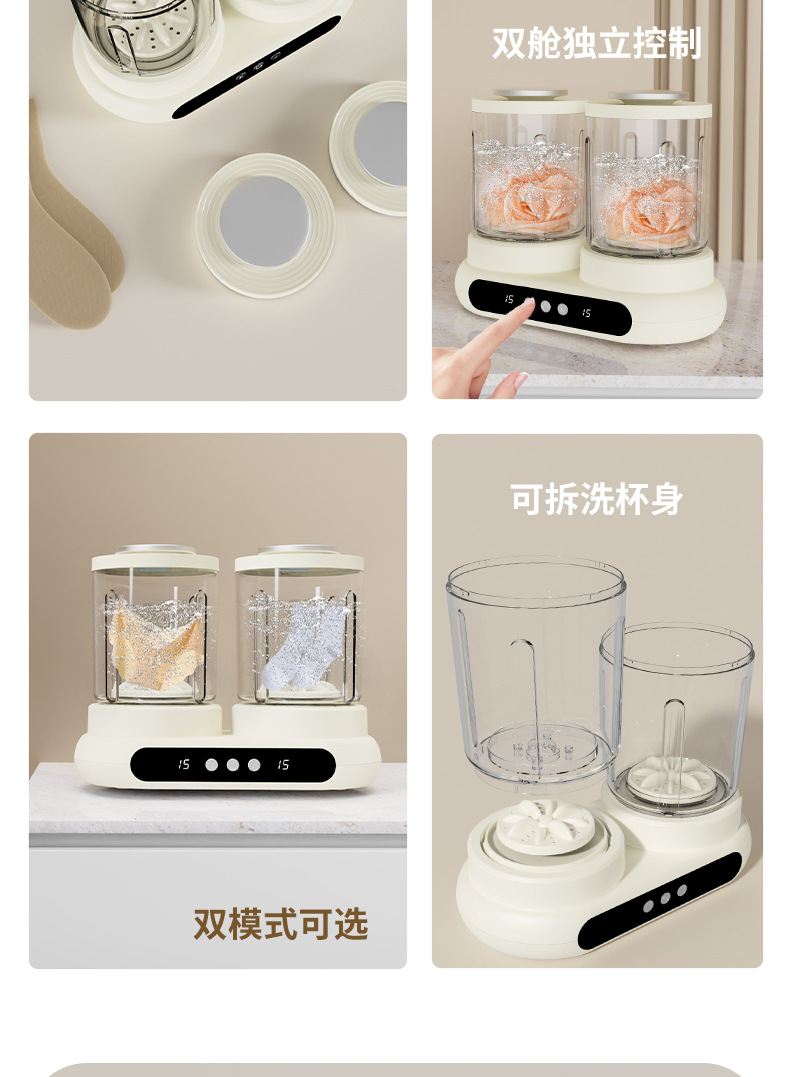 双舱独立控制

15

15

可拆洗杯身

15

15

双模式可选