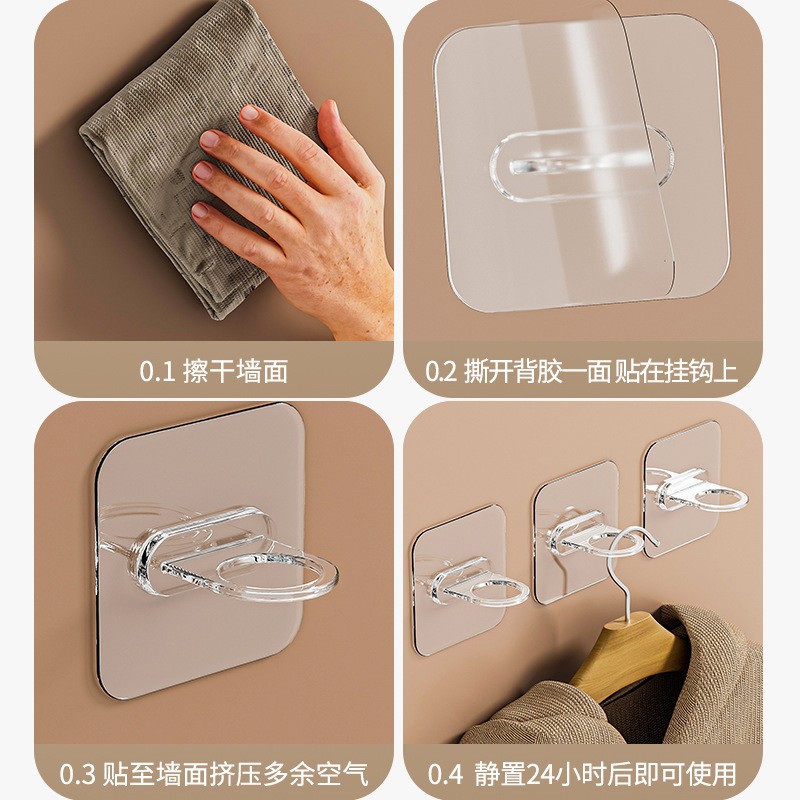 0.1 擦干墙面

0.2 撕开背胶一面贴在挂钩上

0.3 贴至墙面挤压多余空气

0.4 静置24小时后即可使用