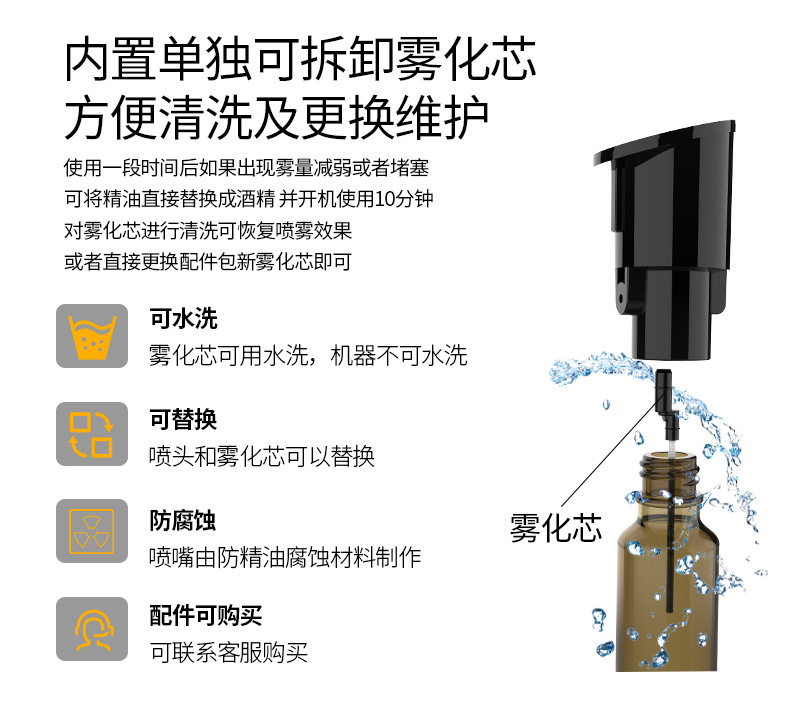 内置单独可拆卸雾化芯
方便清洗及更换维护

使用一段时间后如果出现雾量减弱或者堵塞
可将精油直接替换成酒精 并开机使用10分钟
对雾化芯进行清洗可恢复喷雾效果
或者直接更换配件包新雾化芯即可

可水洗
雾化芯可用水洗，机器不可水洗

可替换
喷头和雾化芯可以替换

防腐蚀
喷嘴由防精油腐蚀材料制作

配件可购买
可联系客服购买

雾化芯