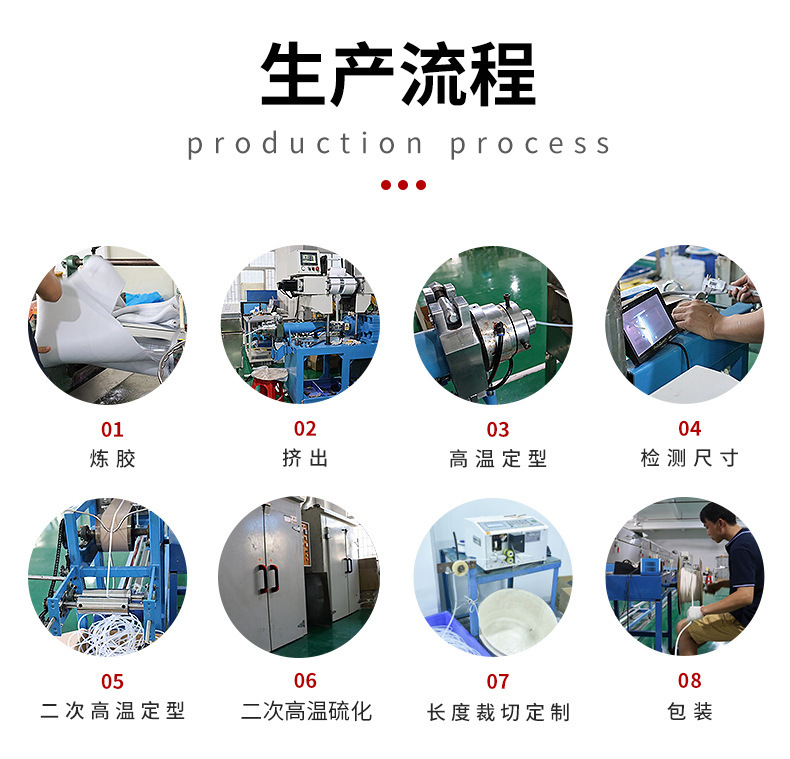 生产流程

production process

01
炼胶

02
挤出

03
高温定型

04
检测尺寸

05
二次高温定型

06
二次高温硫化

07
长度裁切定制

08
包装