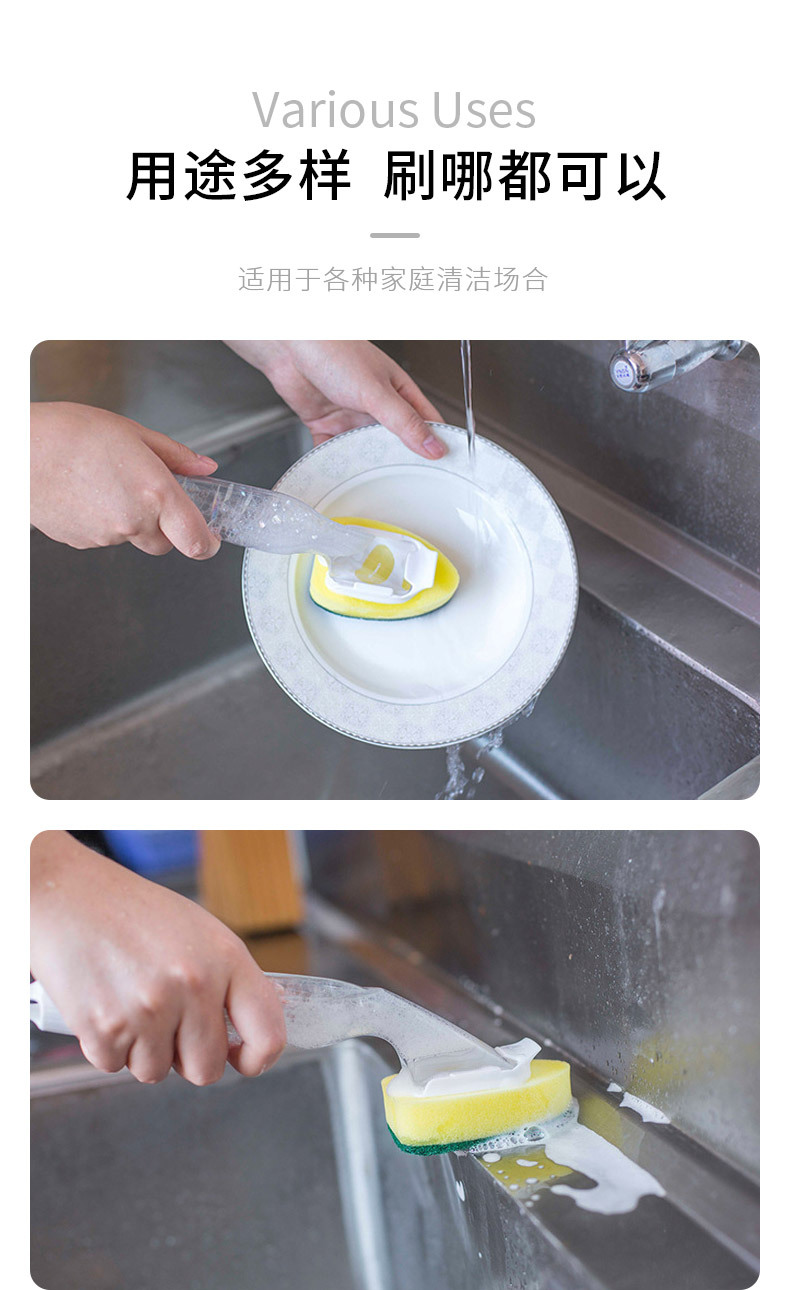 Various Uses
用途多样 刷哪都可以

适用于各种家庭清洁场合