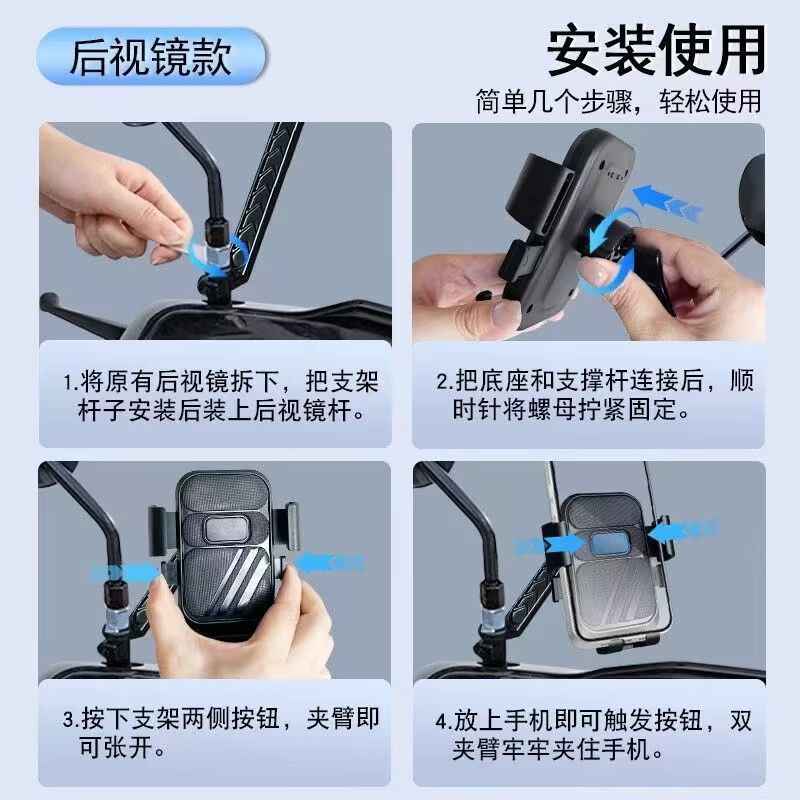 后视镜款

安装使用
简单几个步骤，轻松使用

1.将原有后视镜拆下，把支架杆子安装后装上后视镜杆。

2.把底座和支撑杆连接后，顺时针将螺母拧紧固定。

3.按下支架两侧按钮，夹臂即可张开。

4.放上手机即可触发按钮，双夹臂牢牢夹住手机。