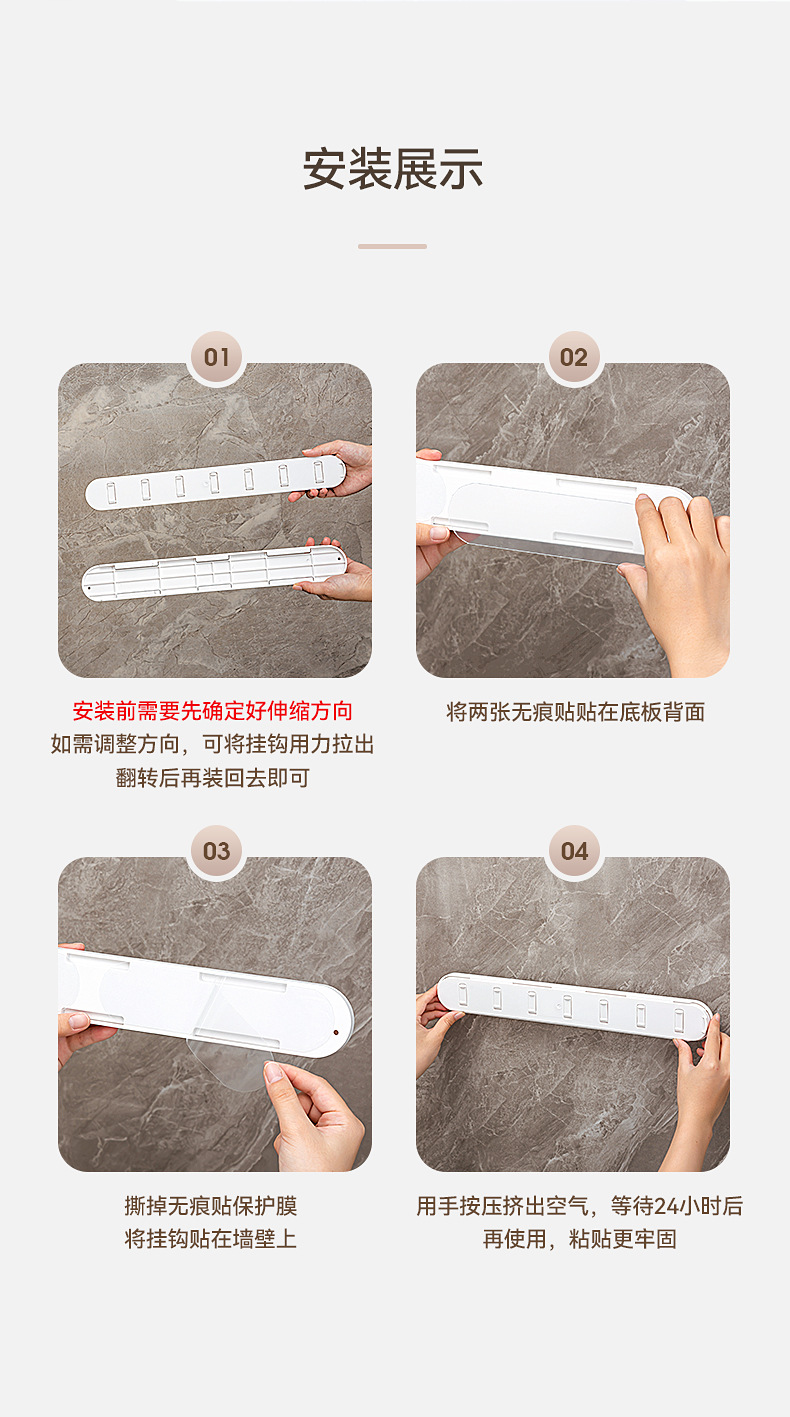 安装展示

01

安装前需要先确定好伸缩方向
如需调整方向，可将挂钩用力拉出
翻转后再装回去即可

02

将两张无痕贴贴在底板背面

03

撕掉无痕贴保护膜
将挂钩贴在墙壁上

04

用手按压挤出空气，等待24小时后
再使用，粘贴更牢固