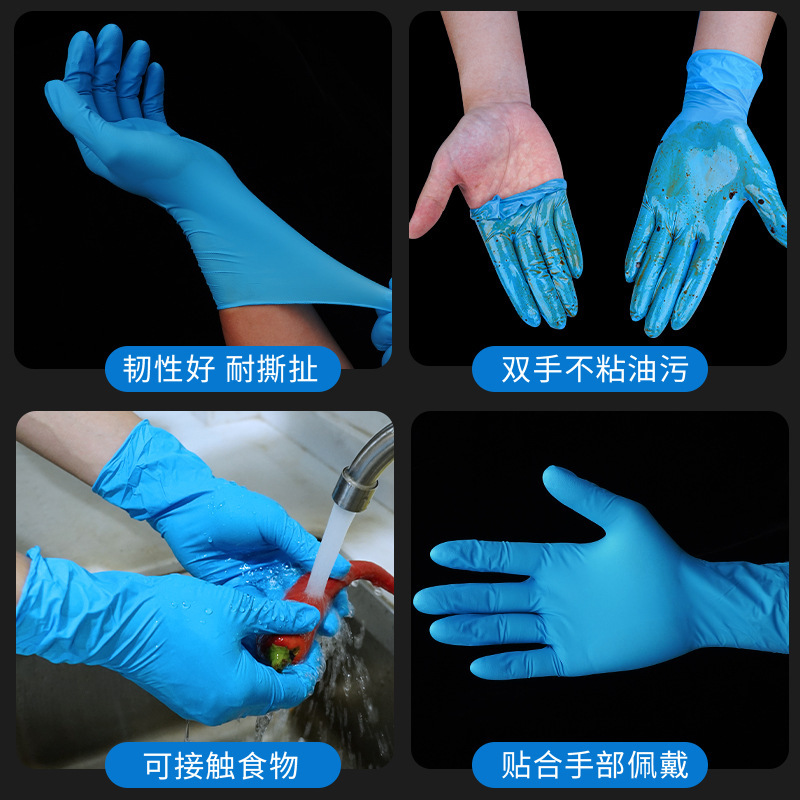 韧性好 耐撕扯

双手不粘油污

可接触食物

贴合手部佩戴