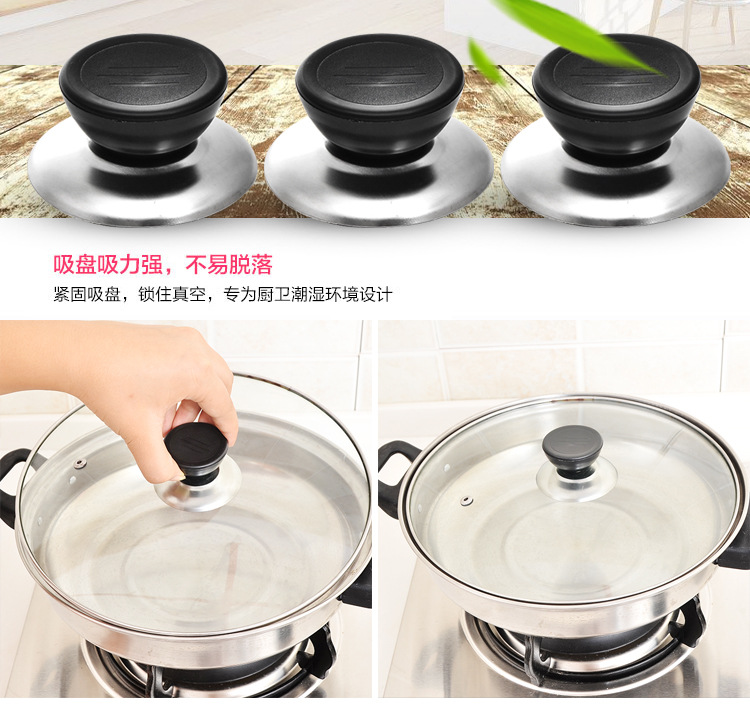 吸盘吸力强，不易脱落

紧固吸盘，锁住真空，专为厨卫潮湿环境设计