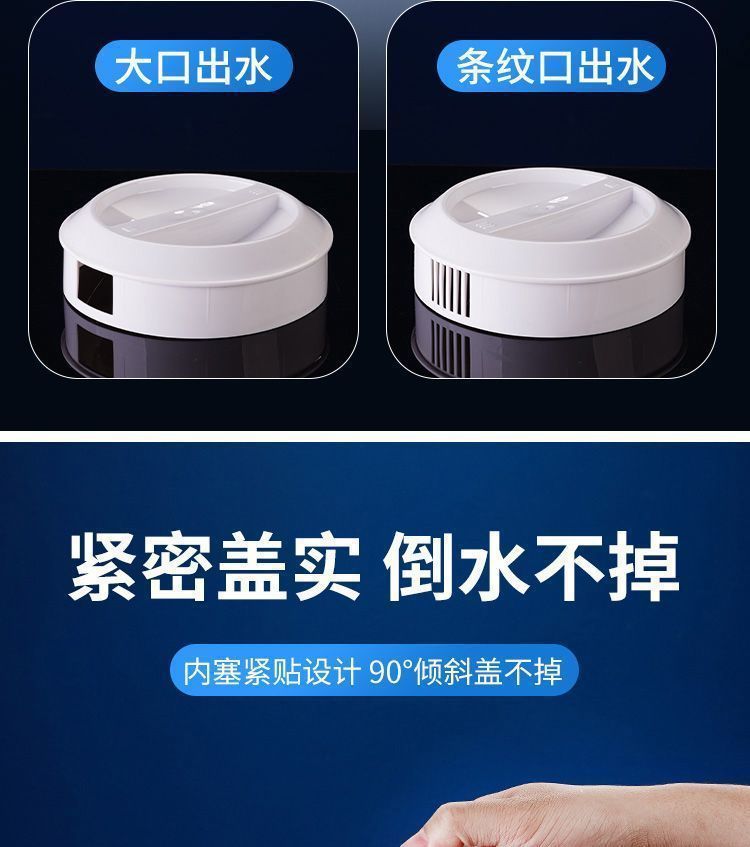 大口出水

条纹口出水

紧密盖实 倒水不掉

内塞紧贴设计 90°倾斜盖不掉