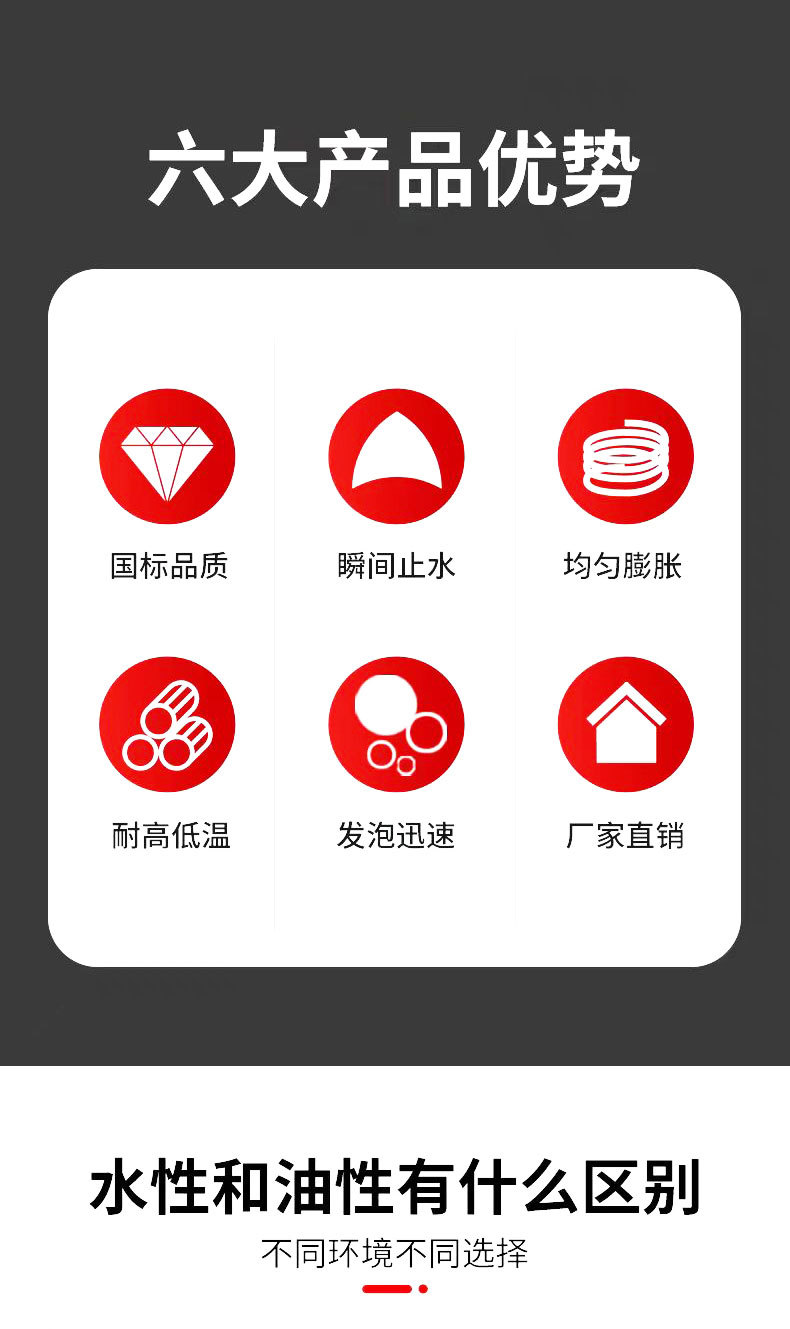 六大产品优势

国标品质

瞬间止水

均匀膨胀

耐高低温

发泡迅速

厂家直销

水性和油性有什么区别

不同环境不同选择