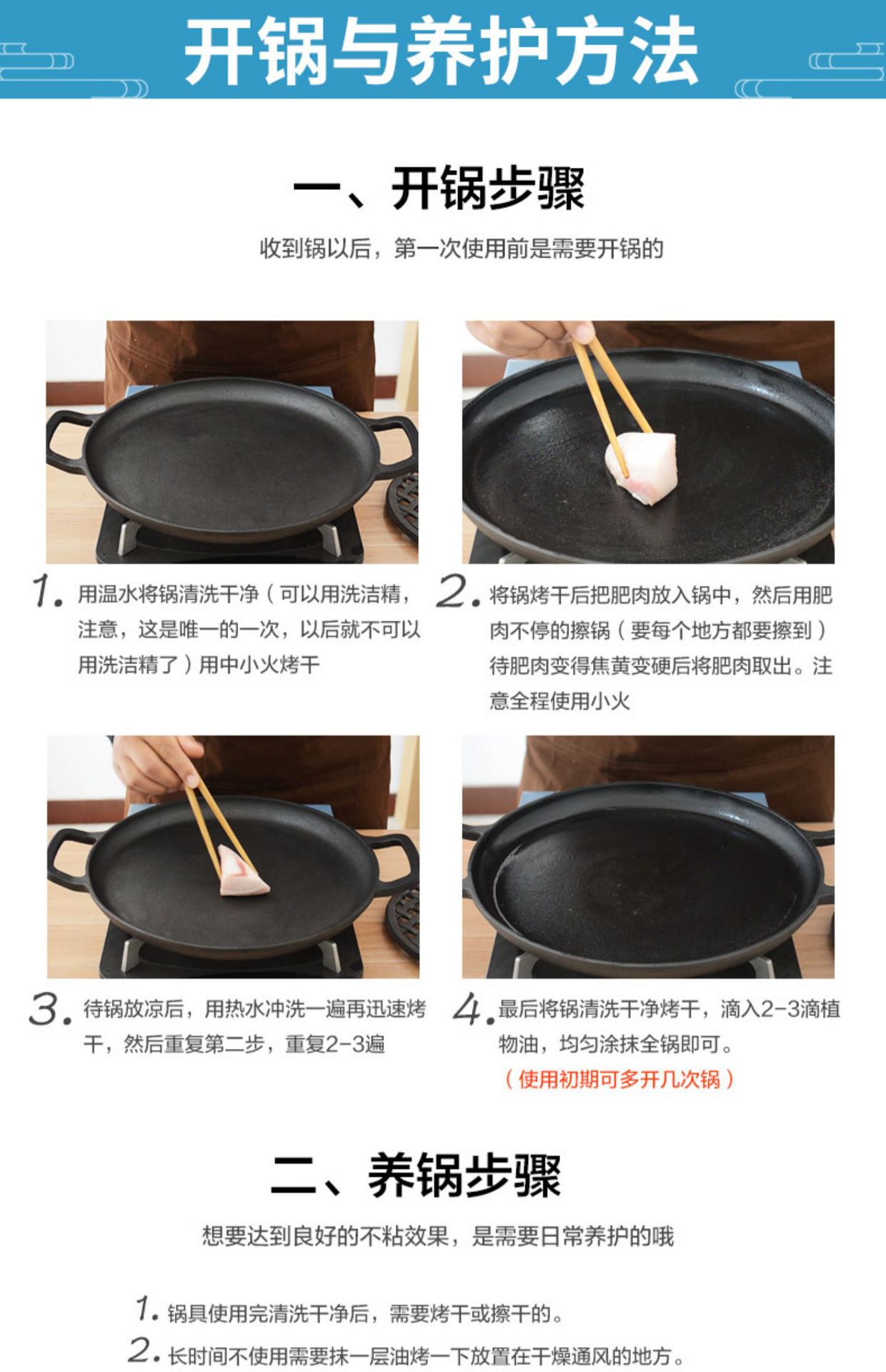 开锅与养护方法

一、开锅步骤

收到锅以后，第一次使用前是需要开锅的

1. 用温水将锅清洗干净（可以用洗洁精，注意，这是唯一的一次，以后就不可以用洗洁精了）用中小火烤干

2. 将锅烤干后把肥肉放入锅中，然后用肥肉不停的擦锅（要每个地方都要擦到）待肥肉变得焦黄变硬后将肥肉取出。注意全程使用小火

3. 待锅放凉后，用热水冲洗一遍再迅速烤干，然后重复第二步，重复2-3遍

4. 最后将锅清洗干净烤干，滴入2-3滴植物油，均匀涂抹全锅即可。
（使用初期可多开几次锅）

二、养锅步骤

想要达到良好的不粘效果，是需要日常养护的哦

1. 锅具使用完清洗干净后，需要烤干或擦干的。
2. 长时间不使用需要抹一层油烤一下放置在干燥通风的地方。