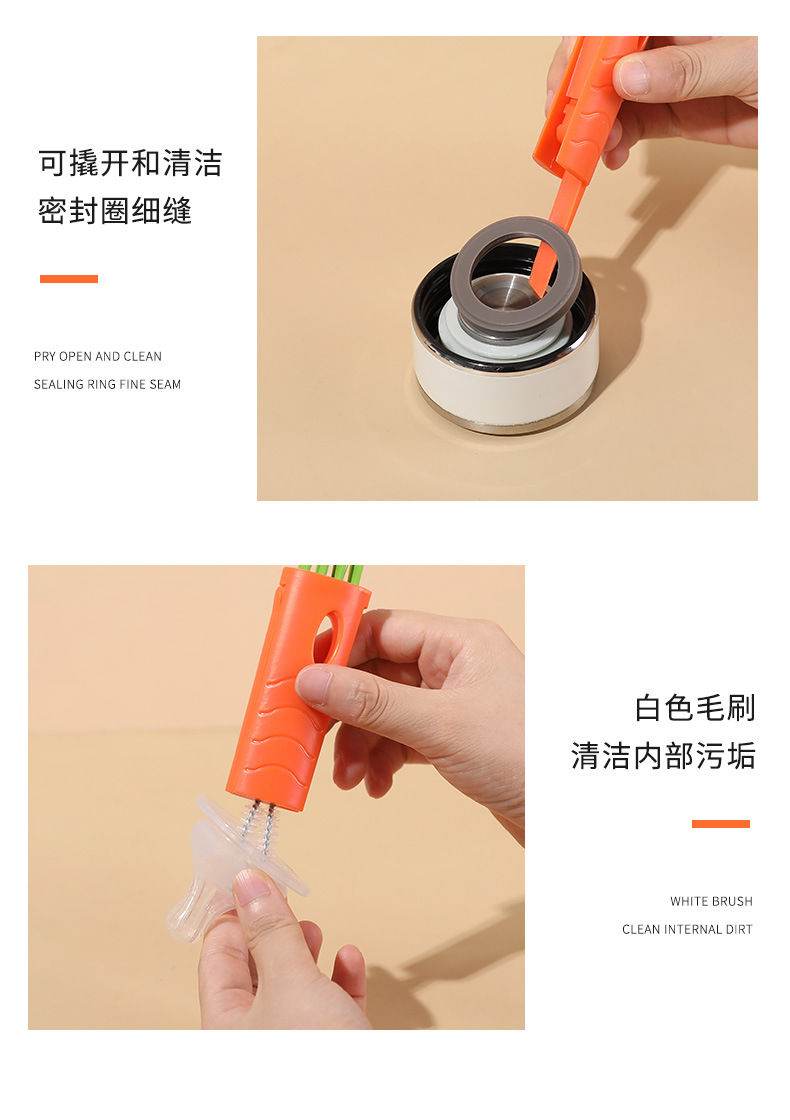 可撬开和清洁
密封圈细缝

PRY OPEN AND CLEAN
SEALING RING FINE SEAM

白色毛刷
清洁内部污垢

WHITE BRUSH
CLEAN INTERNAL DIRT