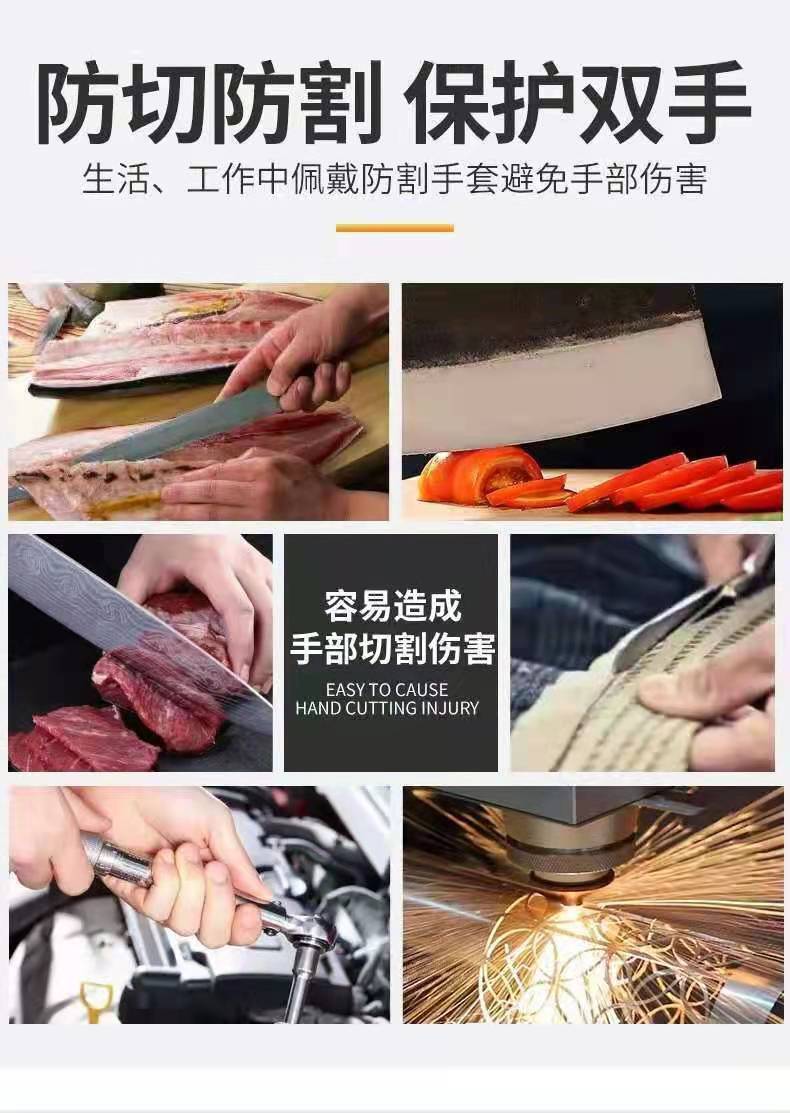 防切防割 保护双手

生活、工作中佩戴防割手套避免手部伤害

容易造成
手部切割伤害

EASY TO CAUSE
HAND CUTTING INJURY