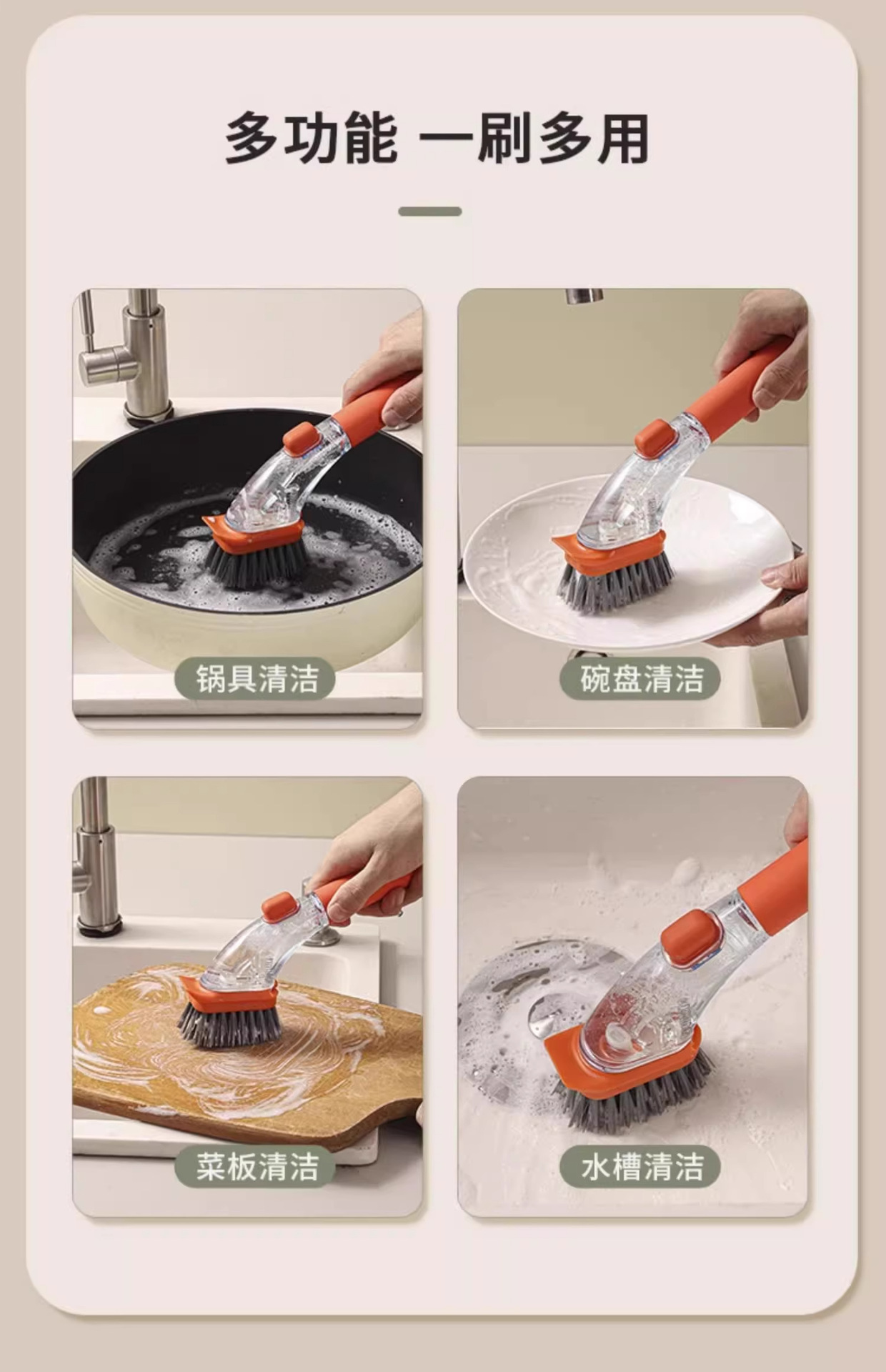 多功能 一刷多用

锅具清洁

碗盘清洁

菜板清洁

水槽清洁