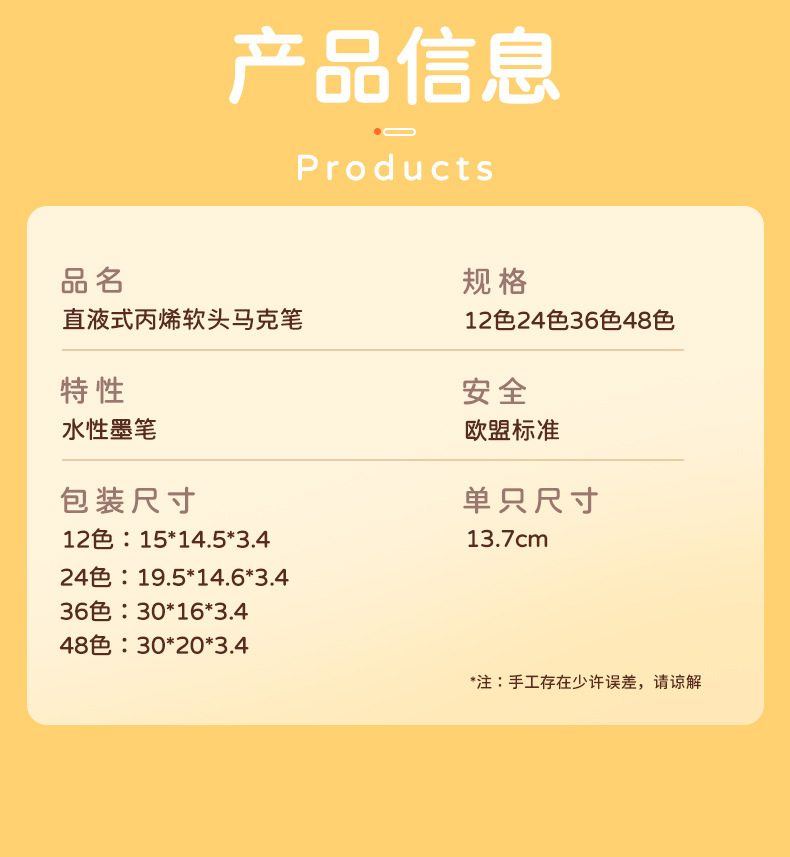 产品信息

Products

品名
直液式丙烯软头马克笔

规格
12色24色36色48色

特性
水性墨笔

安全
欧盟标准

包装尺寸
12色：15*14.5*3.4
24色：19.5*14.6*3.4
36色：30*16*3.4
48色：30*20*3.4

单只尺寸
13.7cm

*注：手工存在少许误差，请谅解