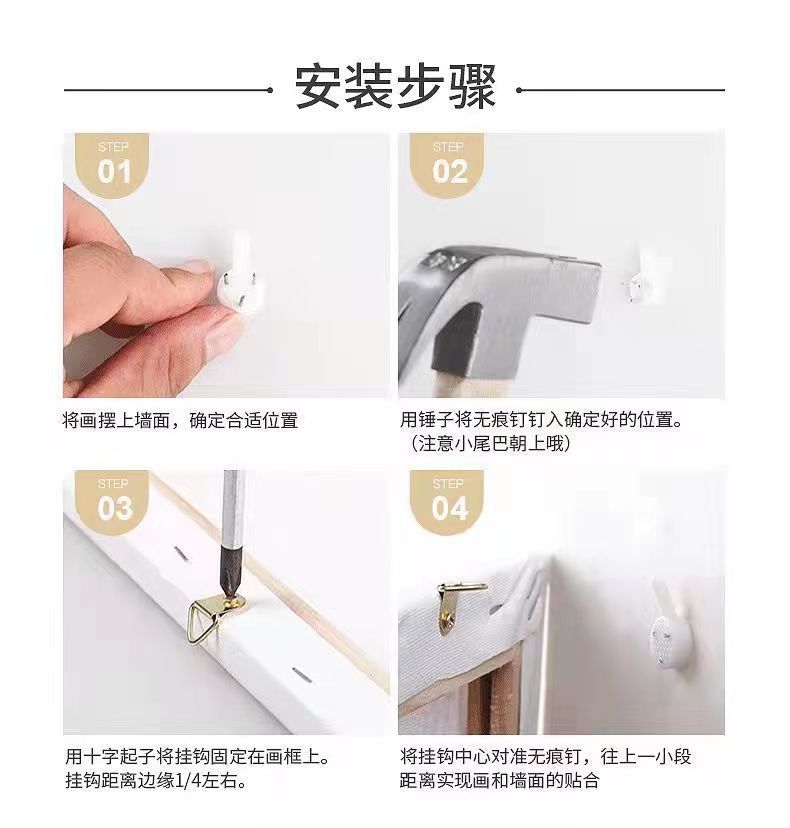 安装步骤

STEP
01

将画摆上墙面，确定合适位置

STEP
02

用锤子将无痕钉钉入确定好的位置。
（注意小尾巴朝上哦）

STEP
03

用十字起子将挂钩固定在画框上。
挂钩距离边缘1/4左右。

STEP
04

将挂钩中心对准无痕钉，往上一小段距离实现画和墙面的贴合