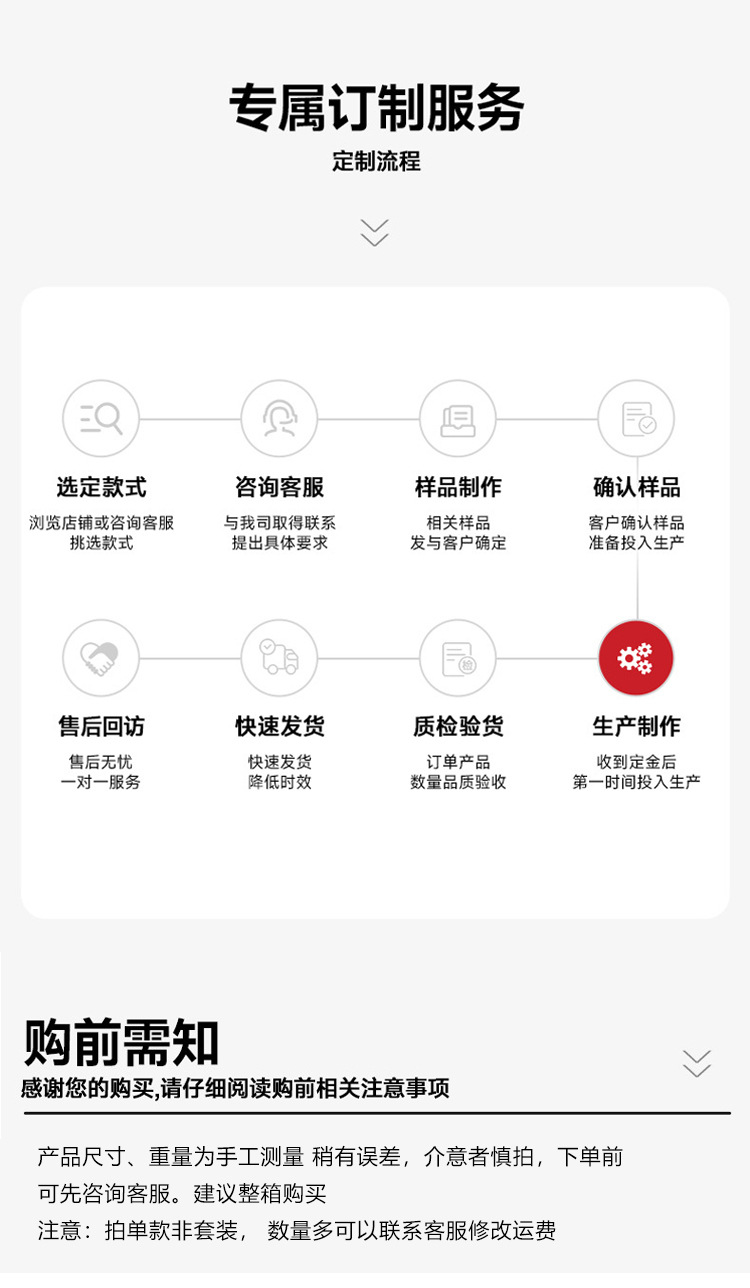 专属订制服务
定制流程

选定款式
浏览店铺或咨询客服
挑选款式

咨询客服
与我司取得联系
提出具体要求

样品制作
相关样品
发与客户确定

确认样品
客户确认样品
准备投入生产

售后回访
售后无忧
一对一服务

快速发货
快速发货
降低时效

质检验货
订单产品
数量品质验收

生产制作
收到定金后
第一时间投入生产

购前需知
感谢您的购买,请仔细阅读购前相关注意事项

产品尺寸、重量为手工测量 稍有误差，介意者慎拍，下单前可先咨询客服。建议整箱购买

注意：拍单款非套装， 数量多可以联系客服修改运费