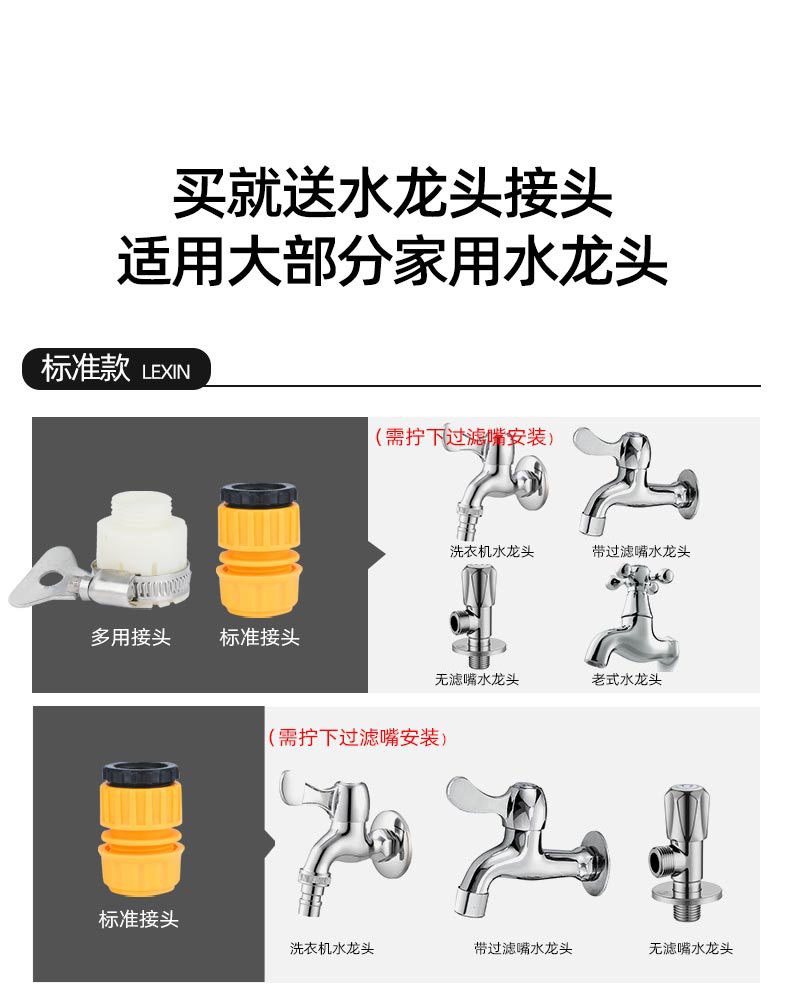 买就送水龙头接头
适用大部分家用水龙头

标准款 LEXIN

多用接头 标准接头

(需拧下过滤嘴安装)

洗衣机水龙头 带过滤嘴水龙头

无滤嘴水龙头 老式水龙头

标准接头

(需拧下过滤嘴安装)

洗衣机水龙头 带过滤嘴水龙头 无滤嘴水龙头