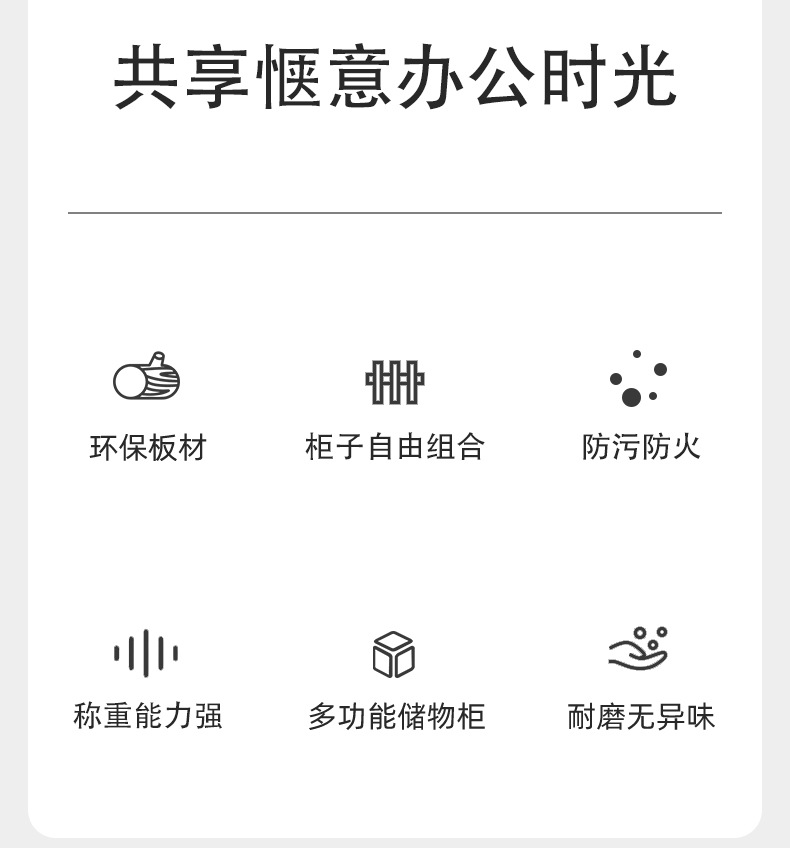 共享惬意办公时光

环保板材

柜子自由组合

防污防火

称重能力强

多功能储物柜

耐磨无异味