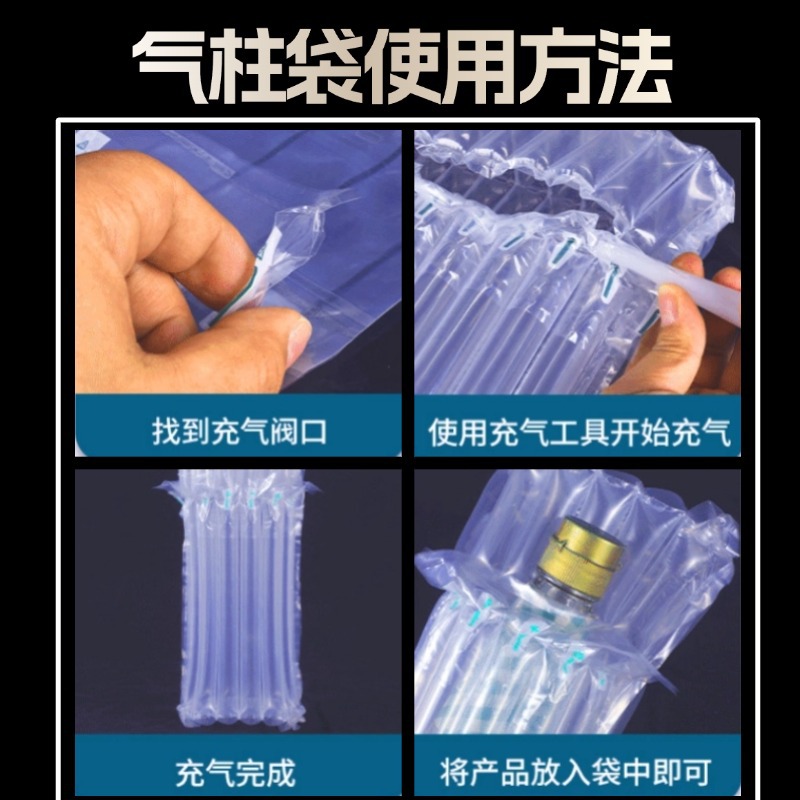 气柱袋使用方法

找到充气阀口

使用充气工具开始充气

充气完成

将产品放入袋中即可