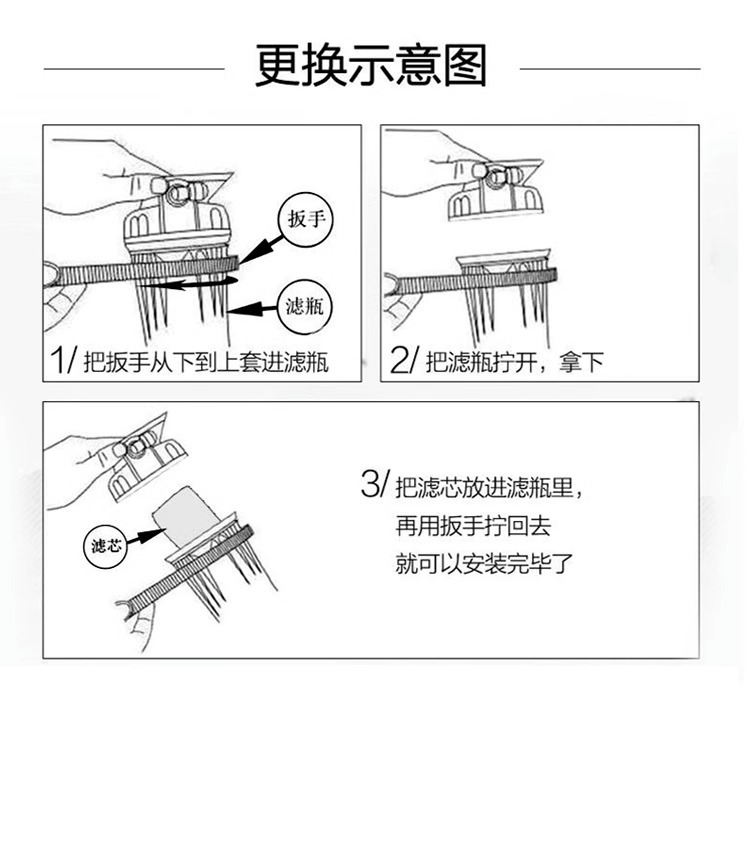 更换示意图

扳手

滤瓶

1/ 把扳手从下到上套进滤瓶

2/ 把滤瓶拧开，拿下

滤芯

3/ 把滤芯放进滤瓶里，
再用扳手拧回去
就可以安装完毕了