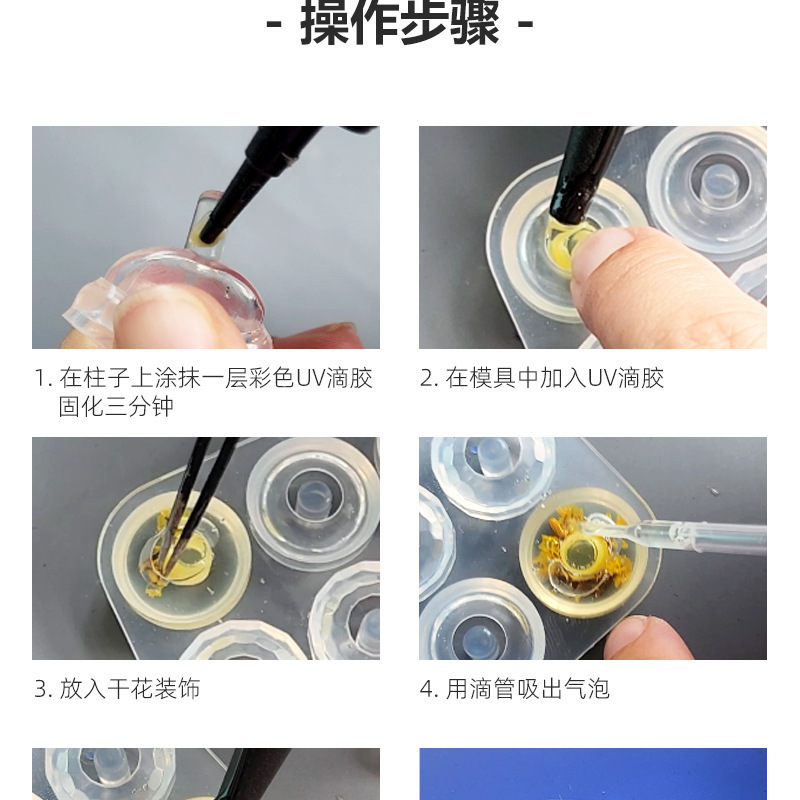 - 操作步骤 -

1. 在柱子上涂抹一层彩色UV滴胶固化三分钟

2. 在模具中加入UV滴胶

3. 放入干花装饰

4. 用滴管吸出气泡