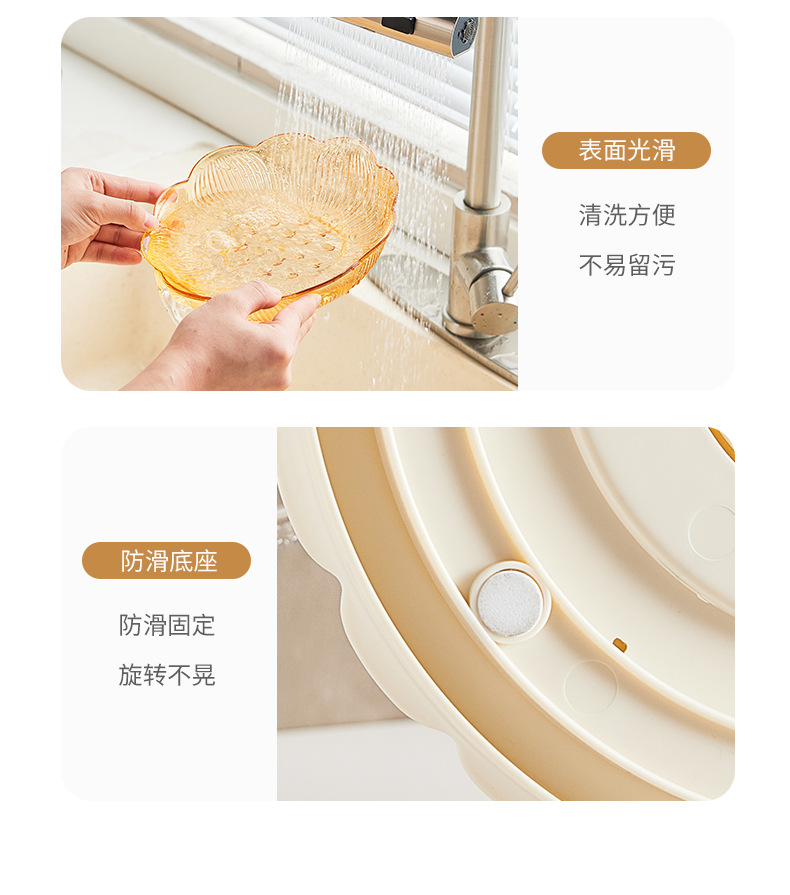 表面光滑

清洗方便

不易留污

防滑底座

防滑固定

旋转不晃