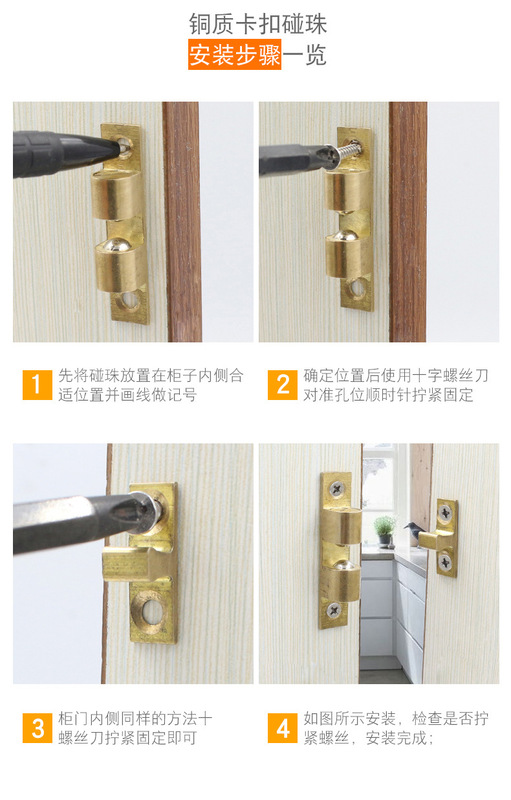 铜质卡扣碰珠

安装步骤一览

1 先将碰珠放置在柜子内侧合适位置并画线做记号

2 确定位置后使用十字螺丝刀对准孔位顺时针拧紧固定

3 柜门内侧同样的方法十螺丝刀拧紧固定即可

4 如图所示安装，检查是否拧紧螺丝，安装完成；