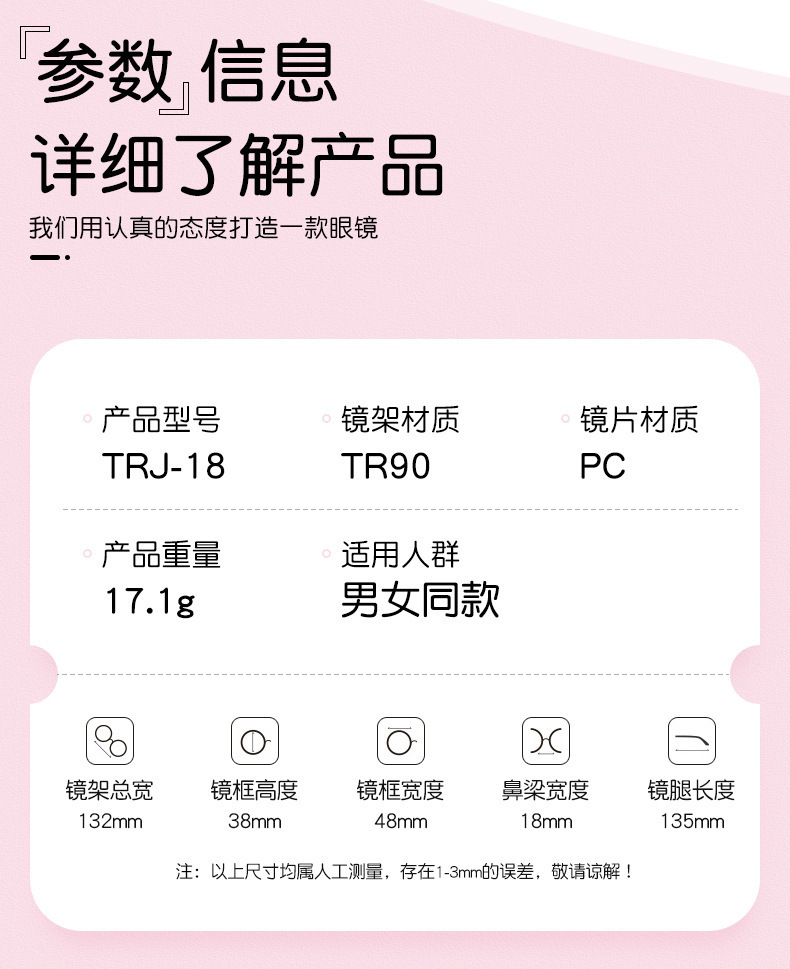 『参数』信息
详细了解产品
我们用认真的态度打造一款眼镜

产品型号
TRJ-18

镜架材质
TR90

镜片材质
PC

产品重量
17.1g

适用人群
男女同款

镜架总宽
132mm

镜框高度
38mm

镜框宽度
48mm

鼻梁宽度
18mm

镜腿长度
135mm

注：以上尺寸均属人工测量，存在1-3mm的误差，敬请谅解！