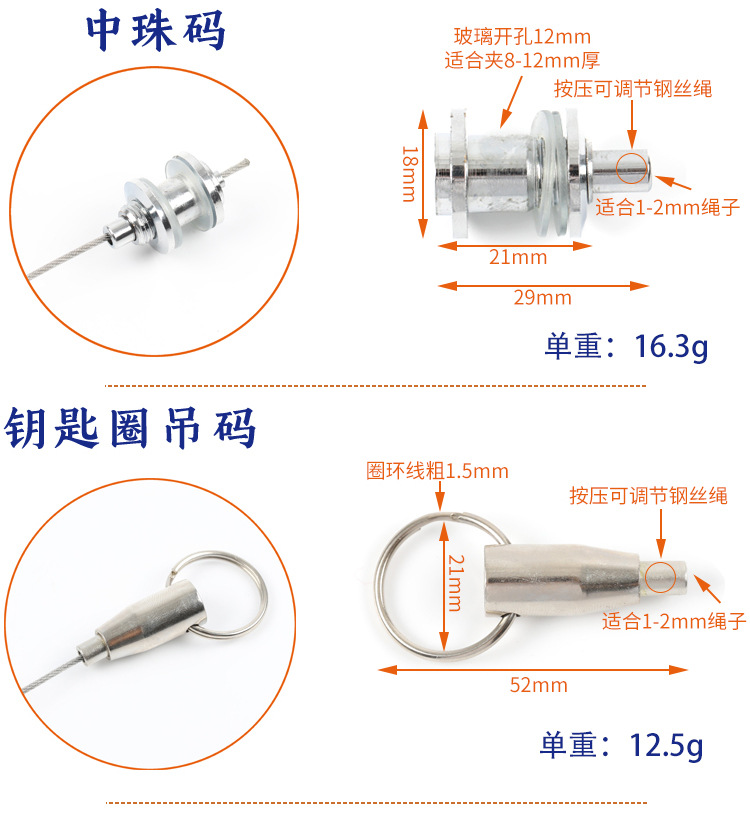 中珠码

玻璃开孔12mm
适合夹8-12mm厚

按压可调节钢丝绳

18mm

适合1-2mm绳子

21mm

29mm

单重：16.3g

钥匙圈吊码

圈环线粗1.5mm

按压可调节钢丝绳

21mm

适合1-2mm绳子

52mm

单重：12.5g