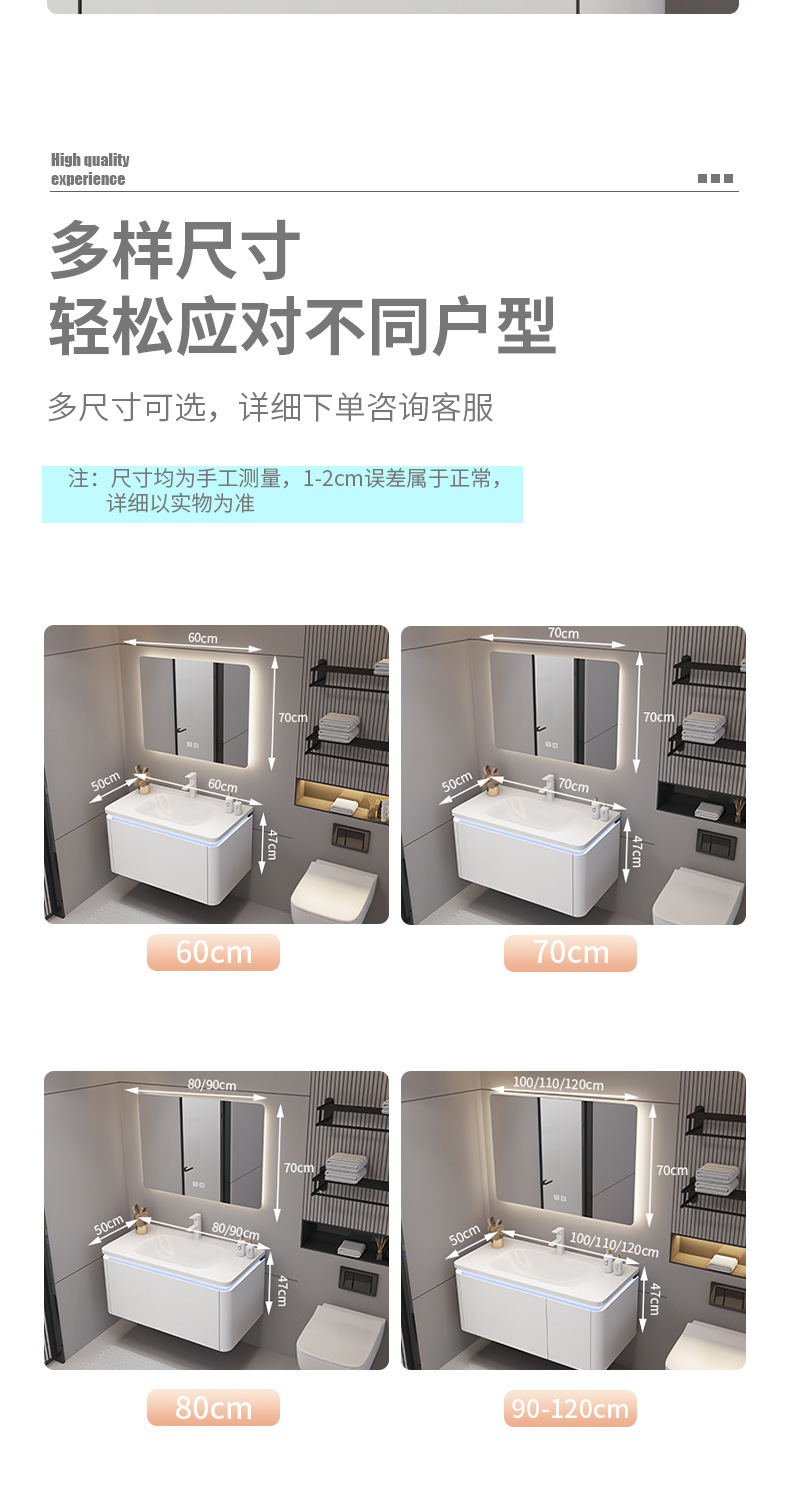 High quality experience

多样尺寸
轻松应对不同户型

多尺寸可选，详细下单咨询客服

注：尺寸均为手工测量，1-2cm误差属于正常，详细以实物为准

60cm
70cm
50cm
60cm
47cm

60cm

70cm
70cm
50cm
70cm
47cm

70cm

80/90cm
70cm
50cm
80/90cm
47cm

80cm

100/110/120cm
70cm
50cm
100/110/120cm
47cm

90-120cm